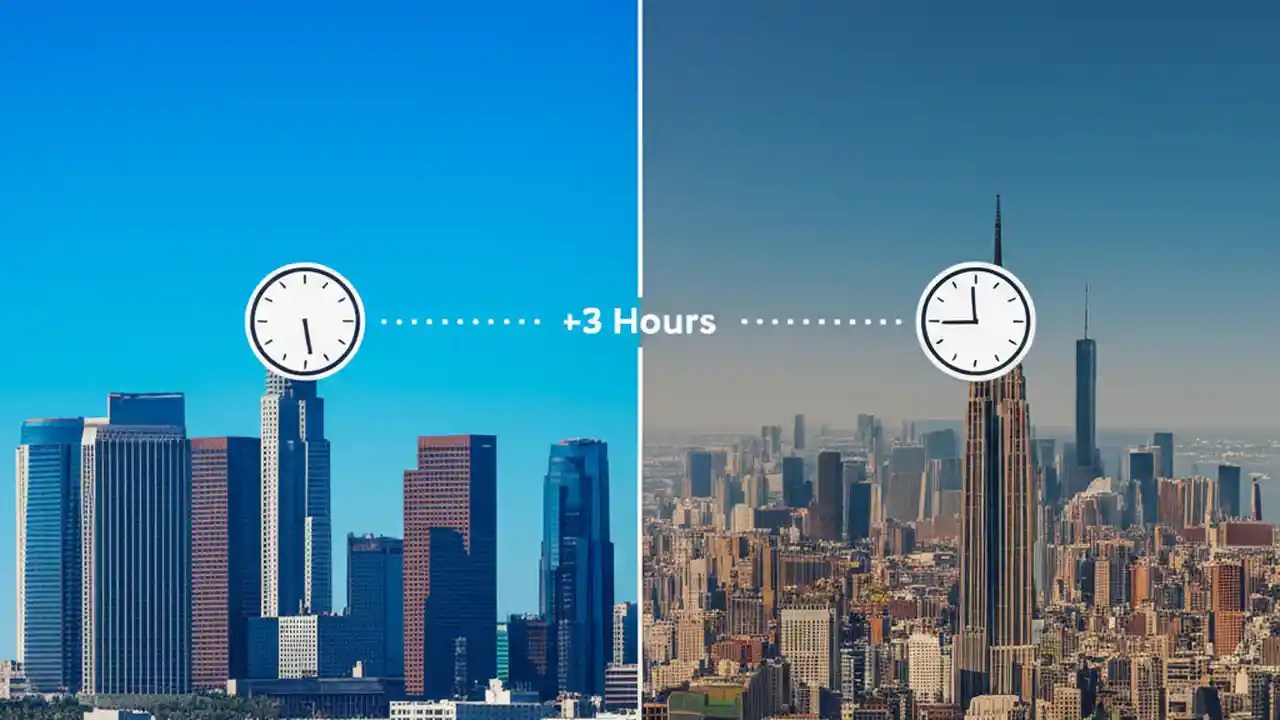 +3 Hours