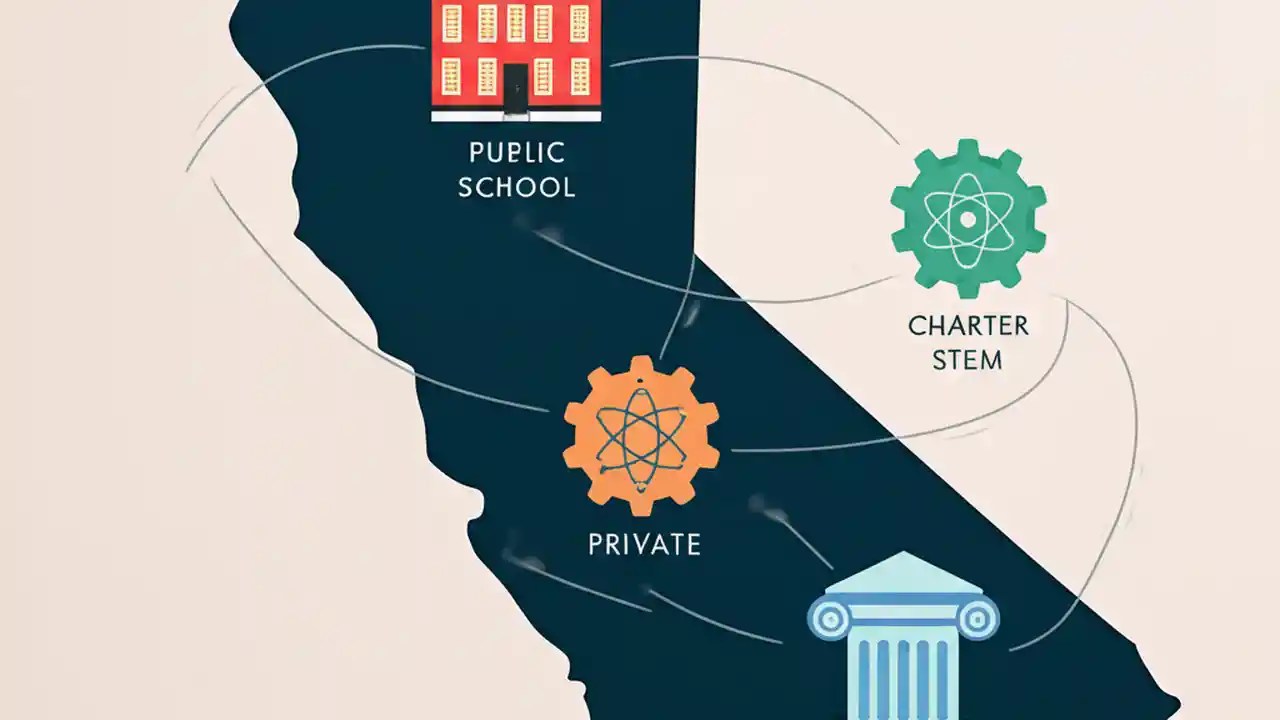 PUPLIC
SCHOOL

CHARTER
STEM

PRIVATE