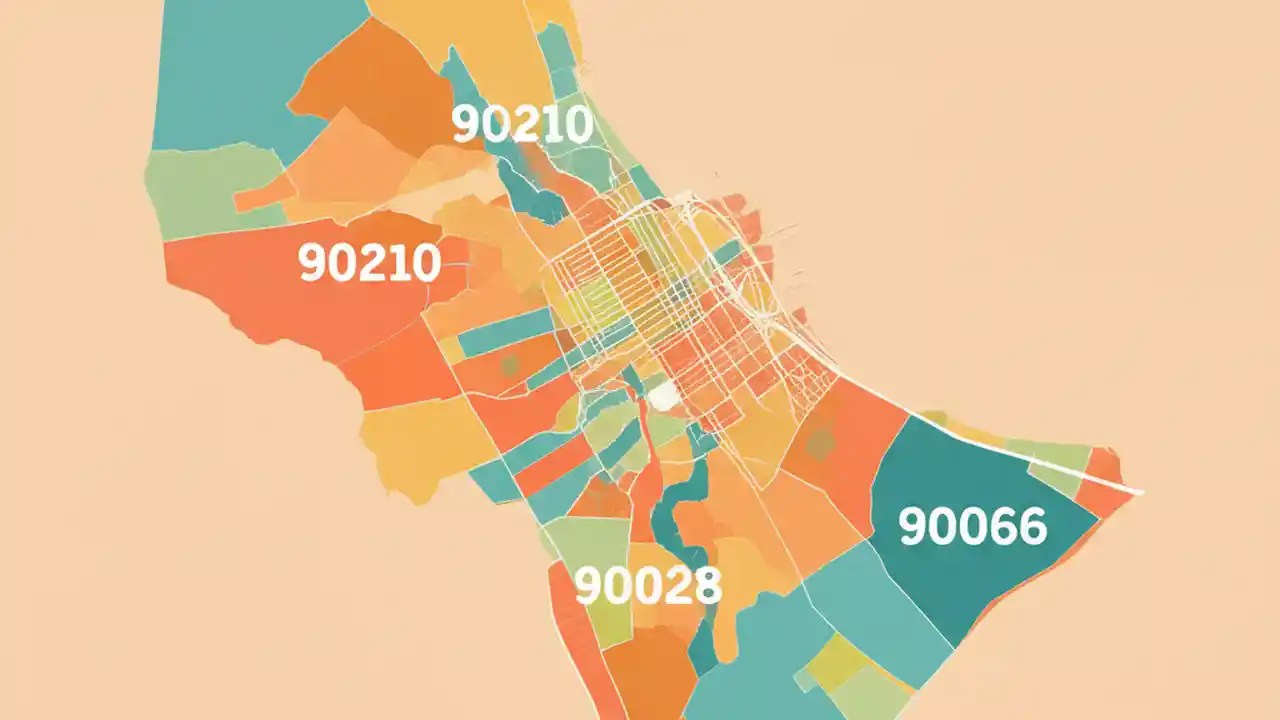 90210

90210

90066

90028