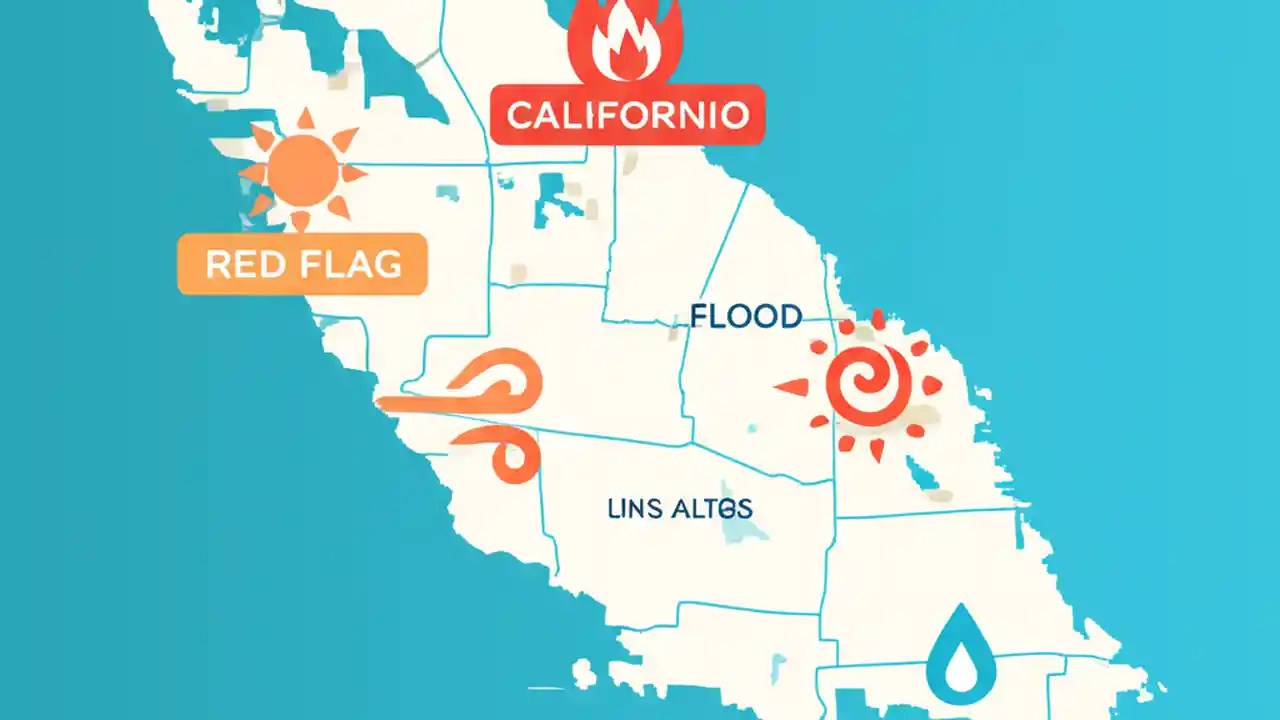 CALIFORNIO

RED FLAG

FLOOD

LINS ALTGS