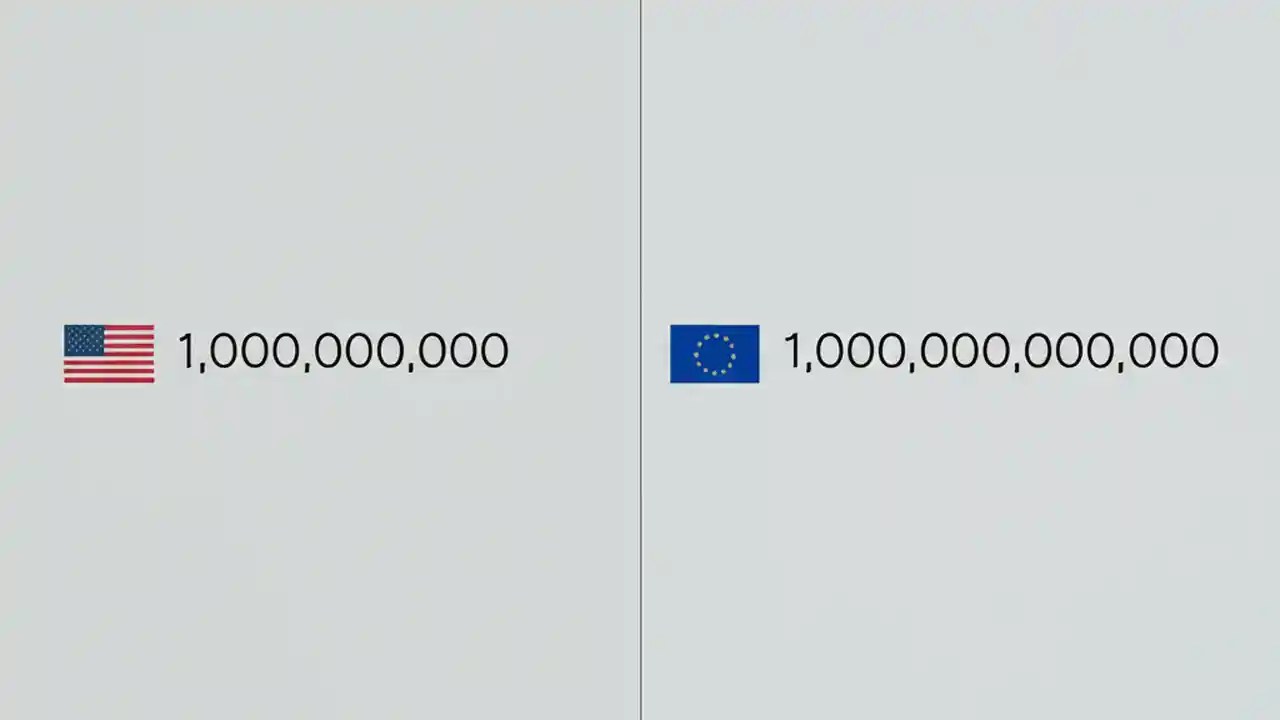 1,000,000,000

1,000,000,000,000