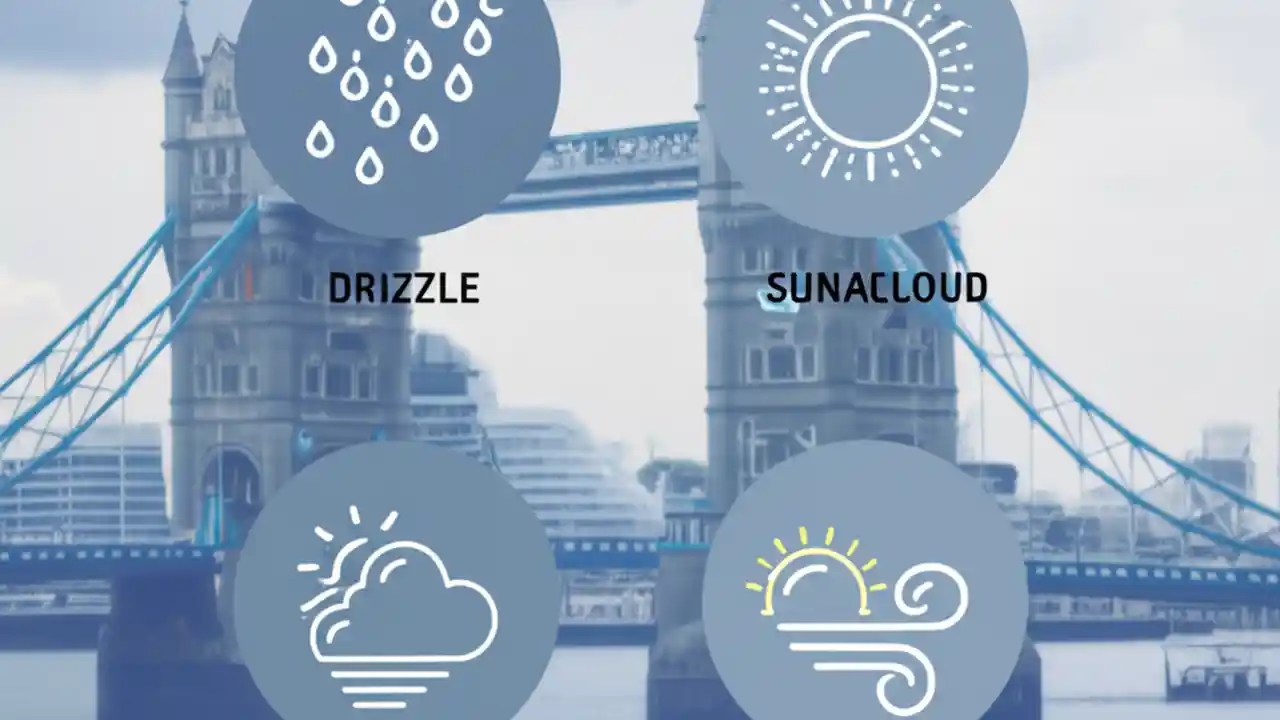 DRIZZLE

SUNACLOUD