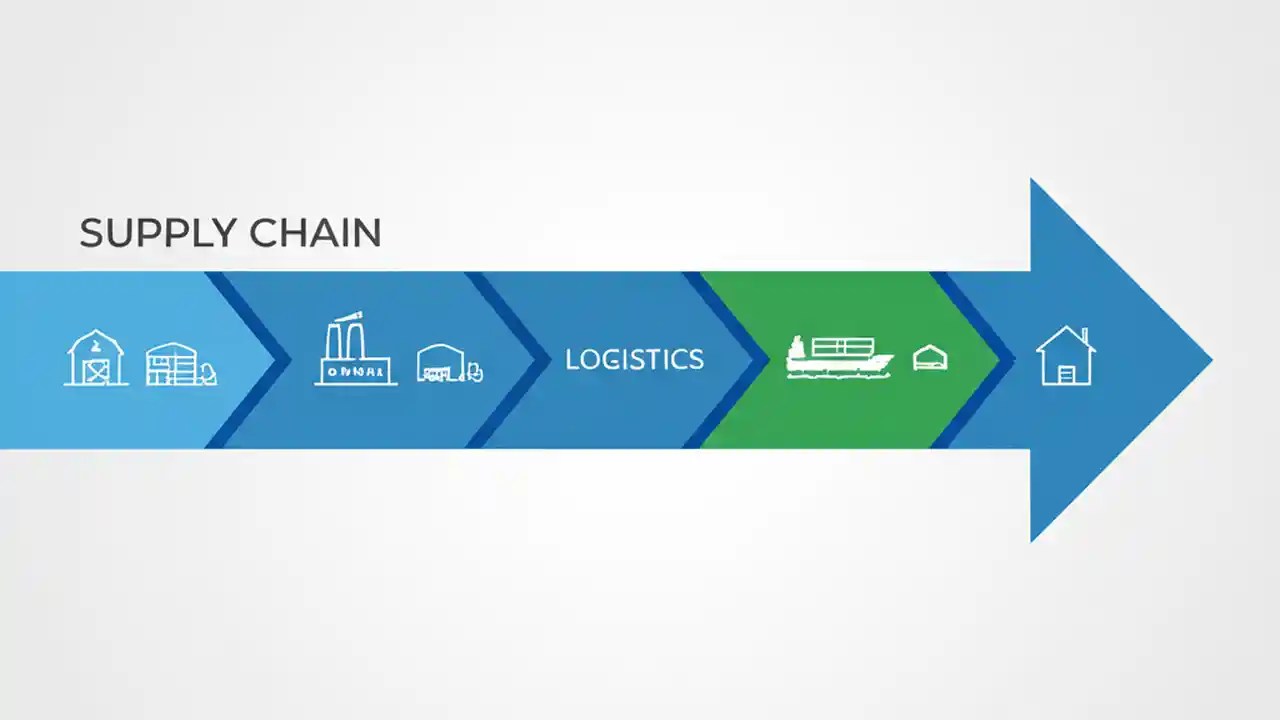 SUPPLY CHAIN

LOGISTICS