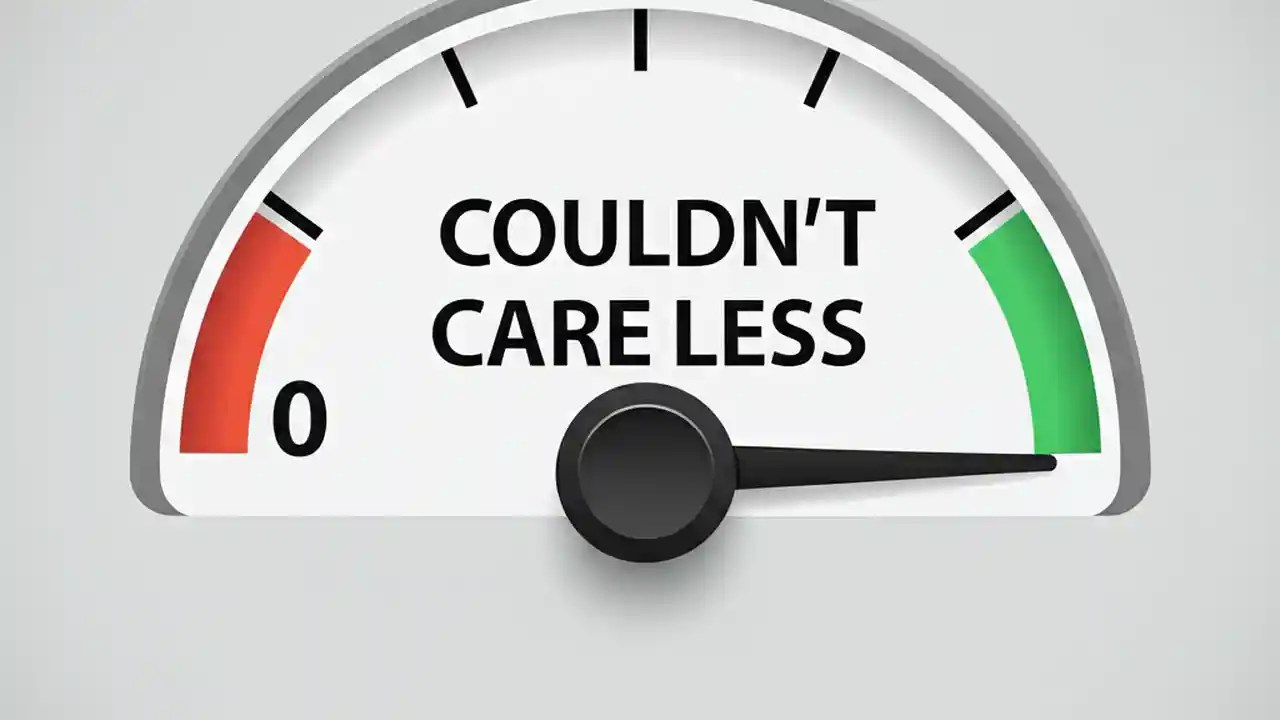 COULDN'T
CARE LESS

0