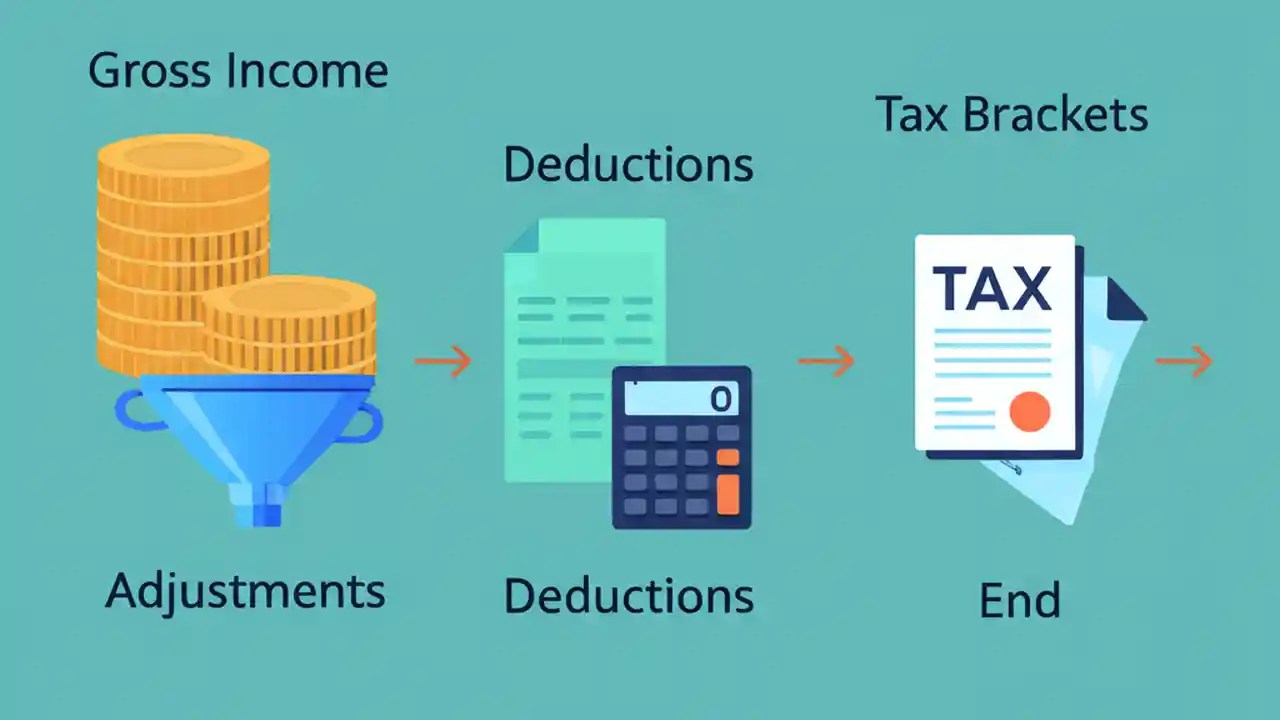 Gross Income

Adjustments

Deductions

0

Deductions

Tax Brackets

TAX

End