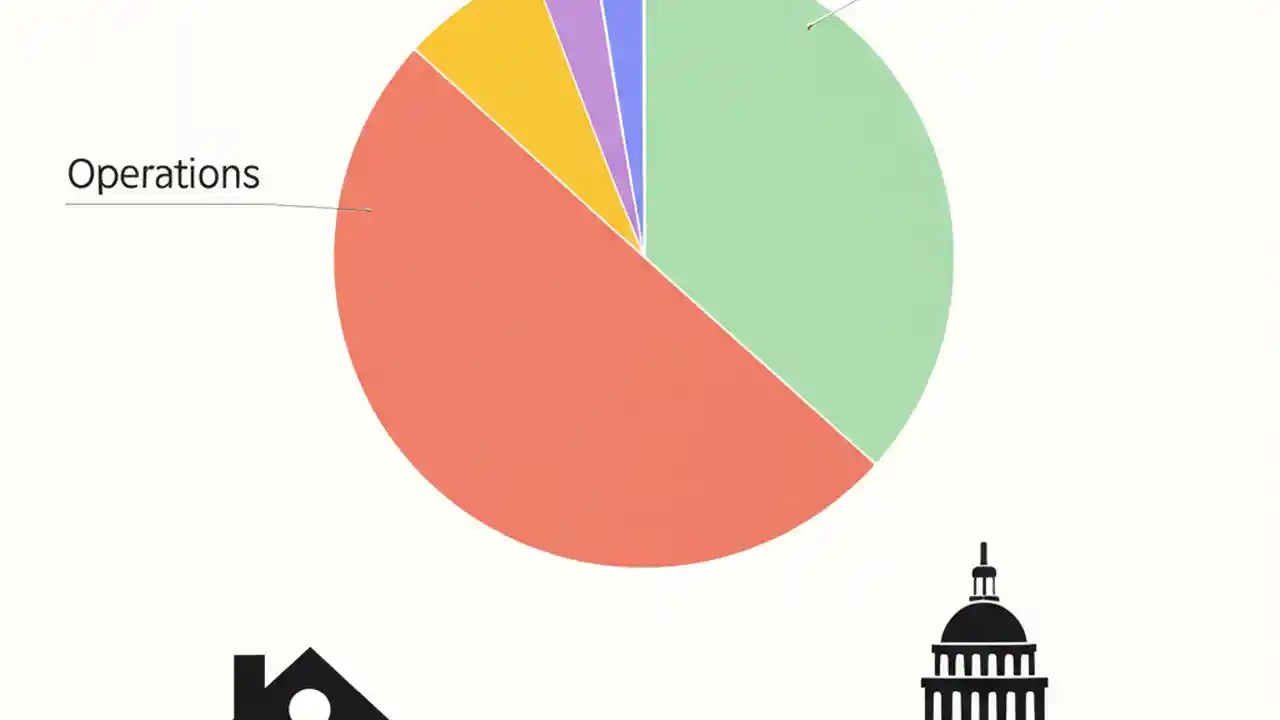 Operations