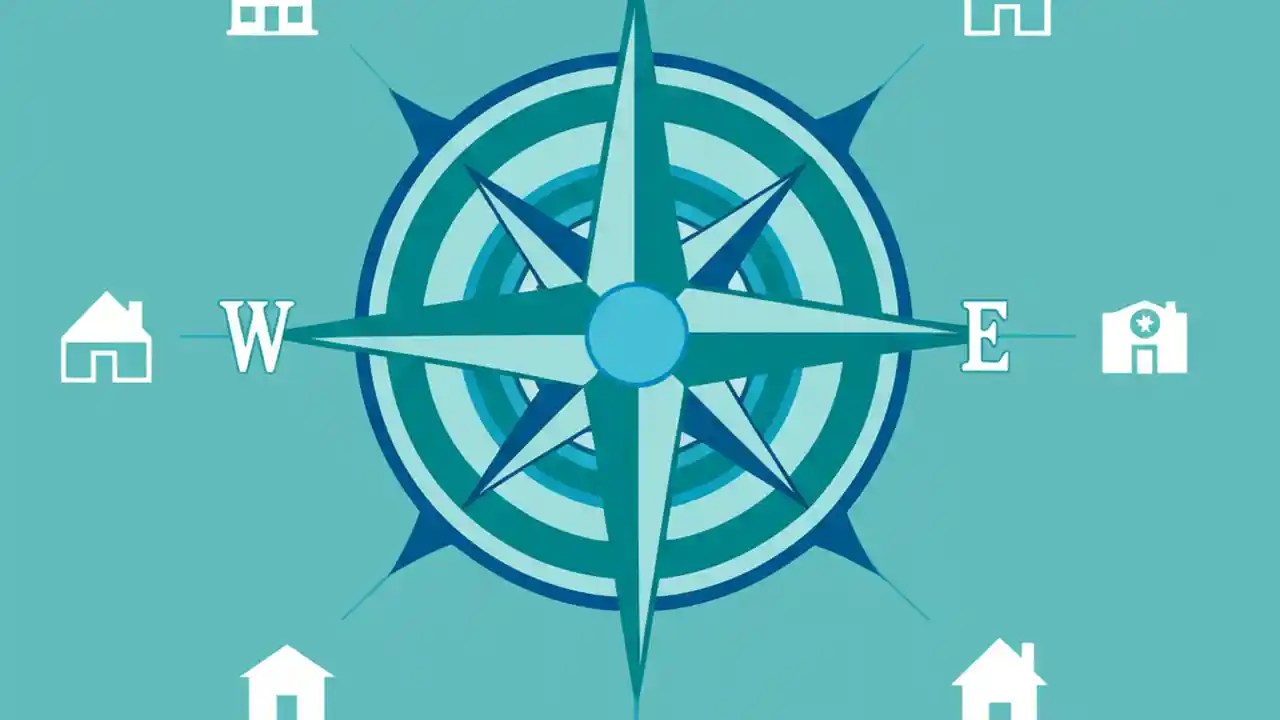 W

E