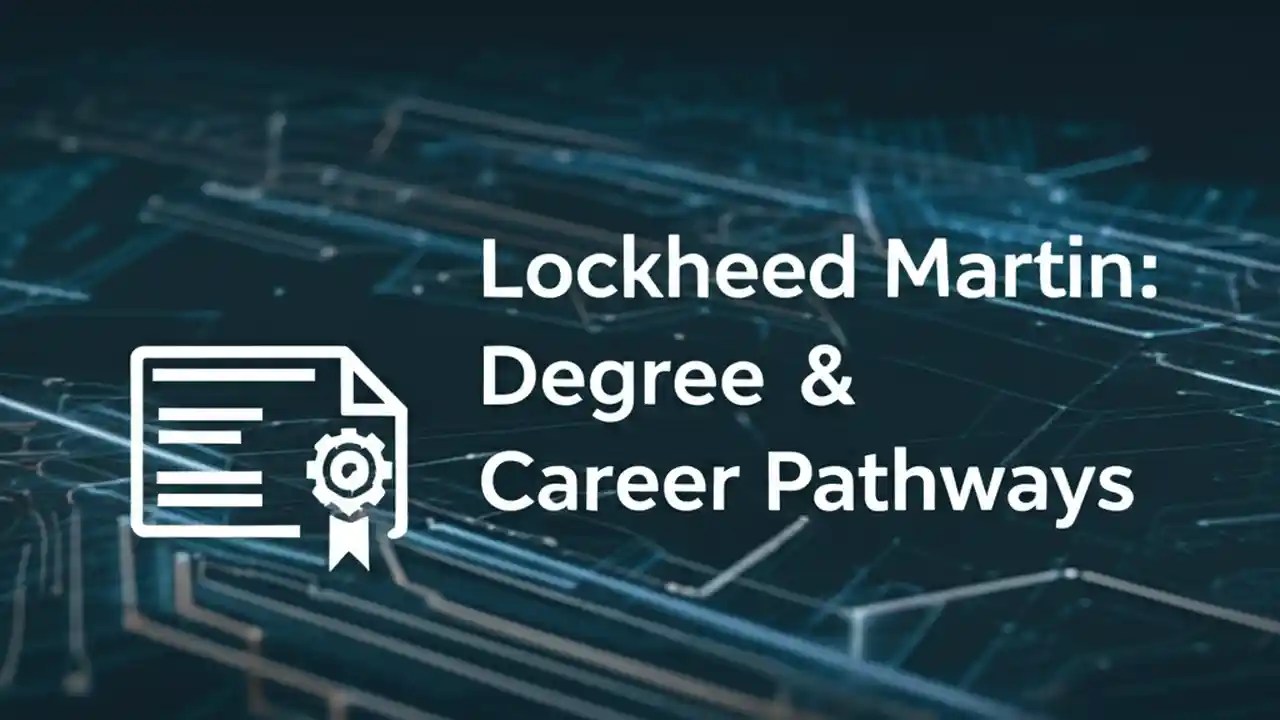 Lockheed Martin:
Degree &
Career Pathways