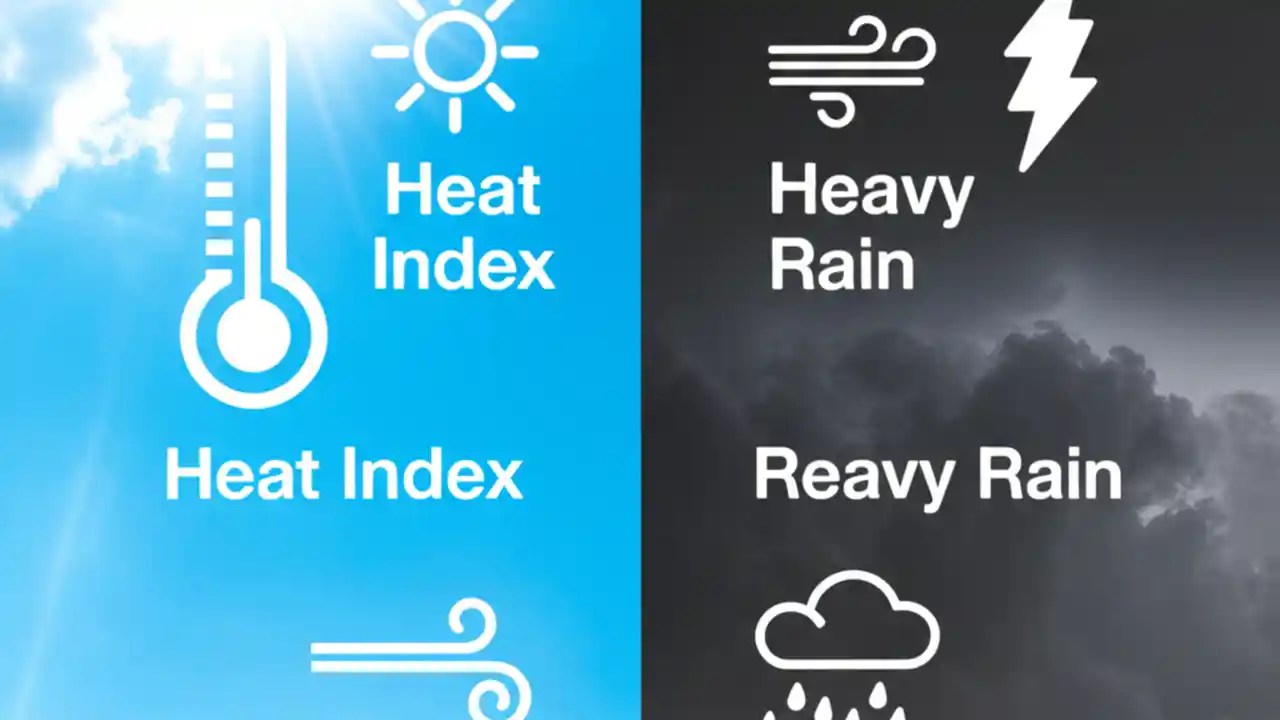 Heat Index

Heat Index

Heavy Rain

Reavy Rain