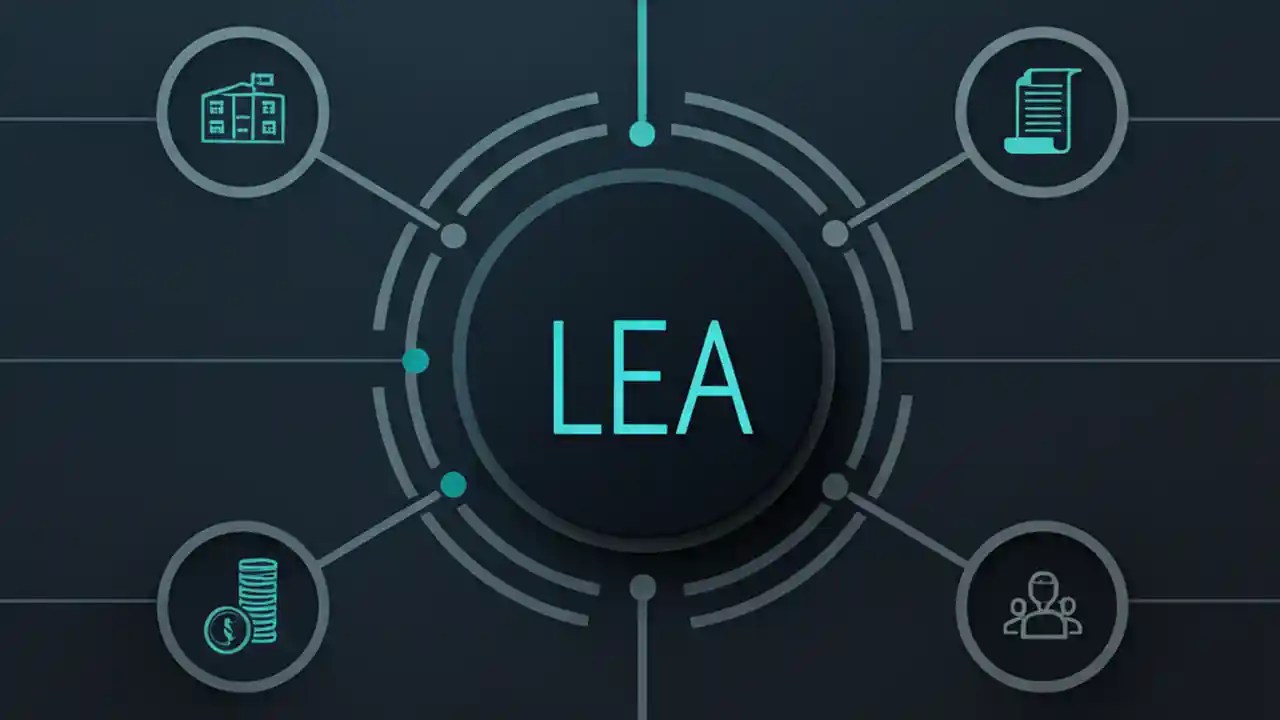 LEA