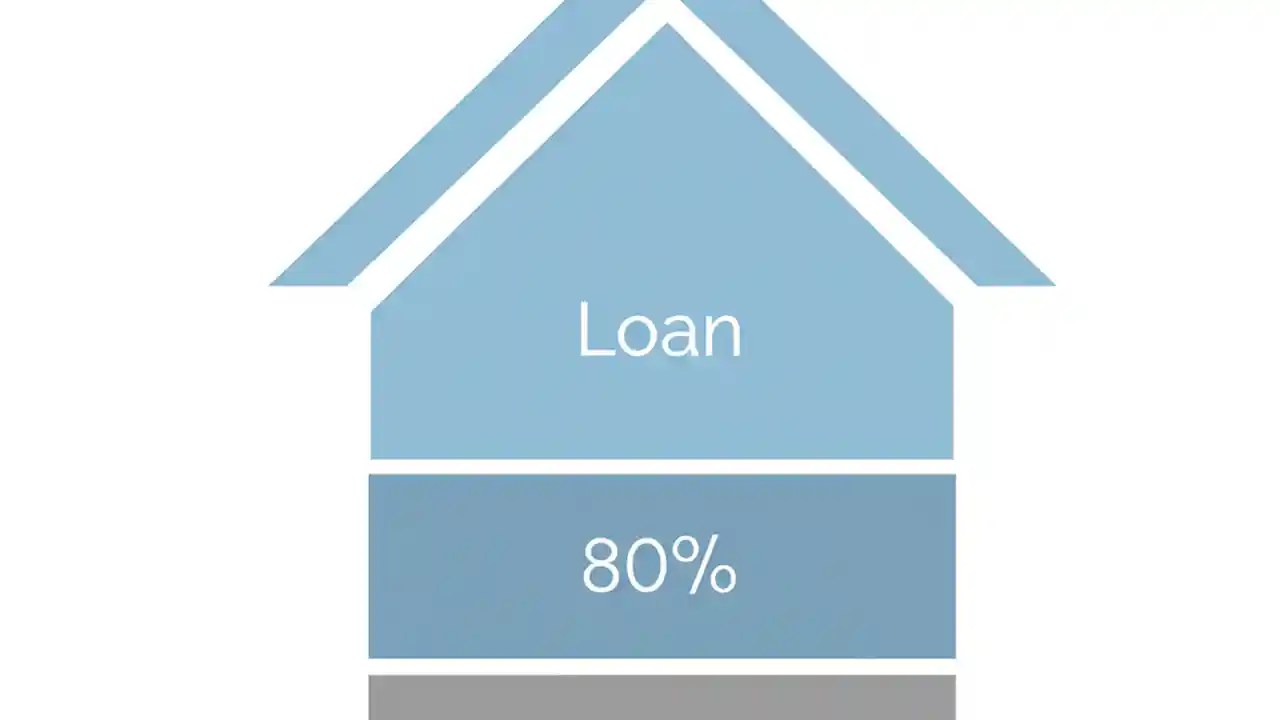 Loan

80%