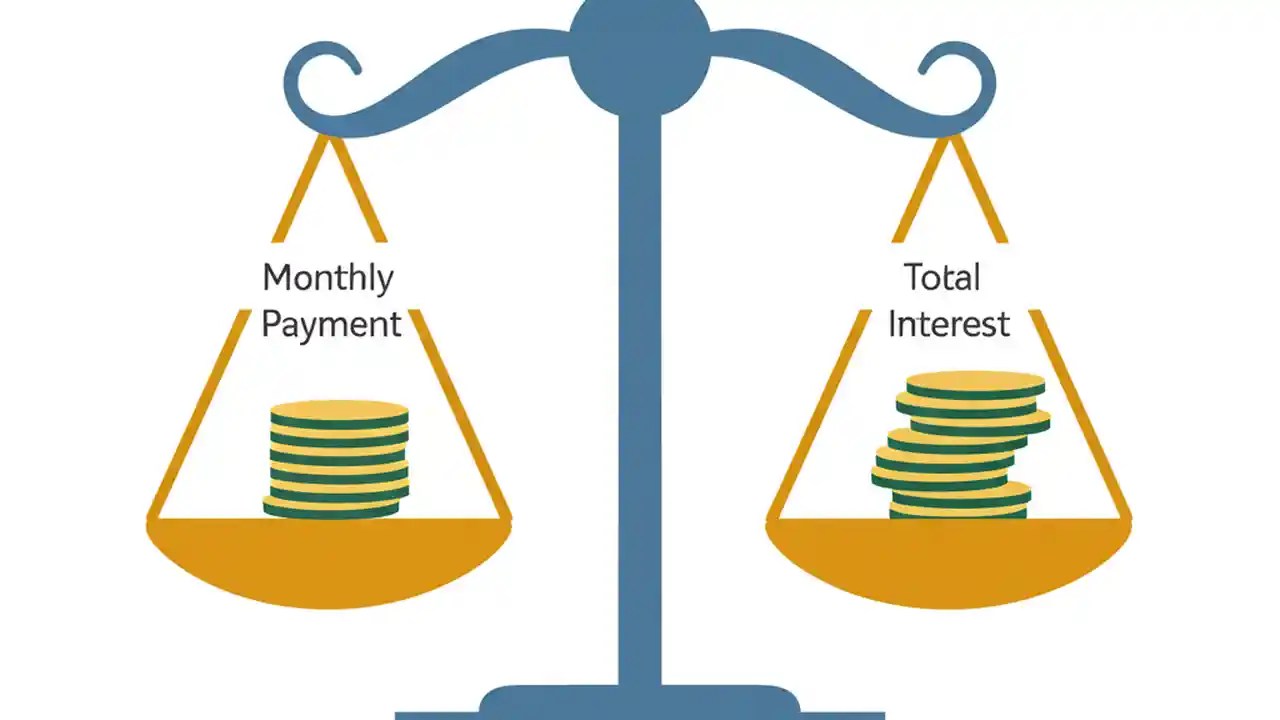 Monthly Payment

Total Interest