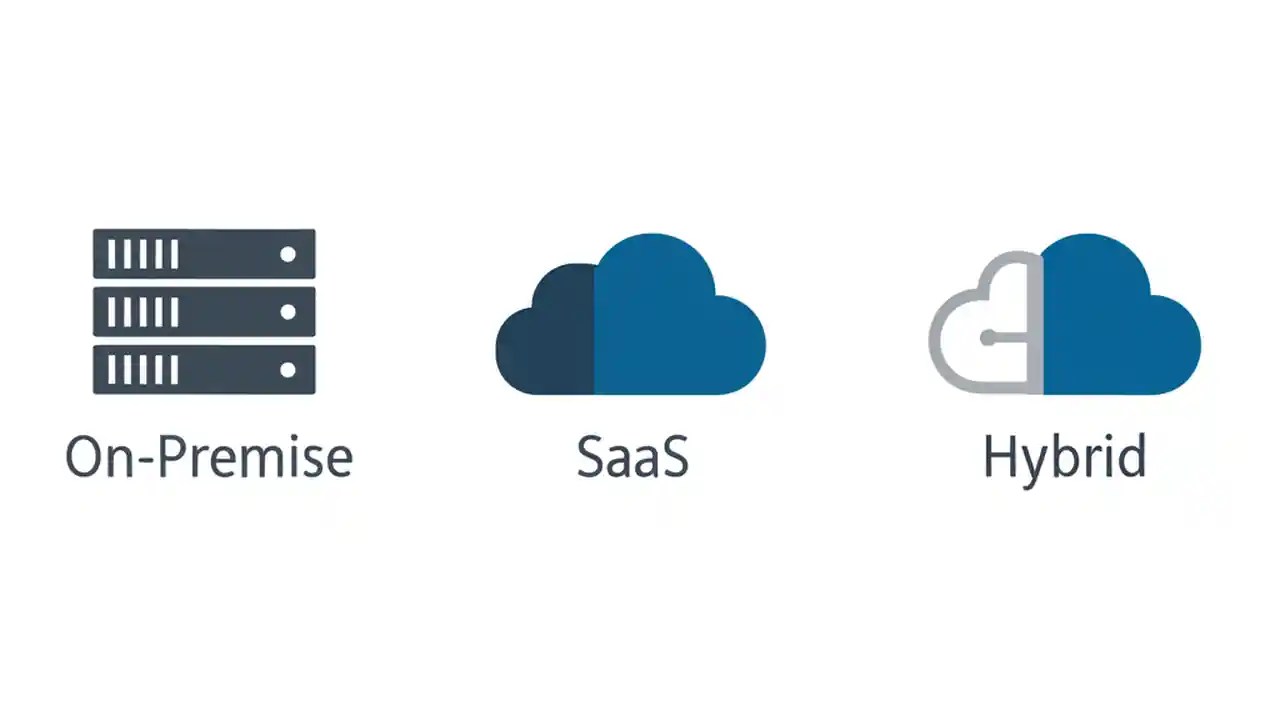 On-Premise

SaaS

Hybrid