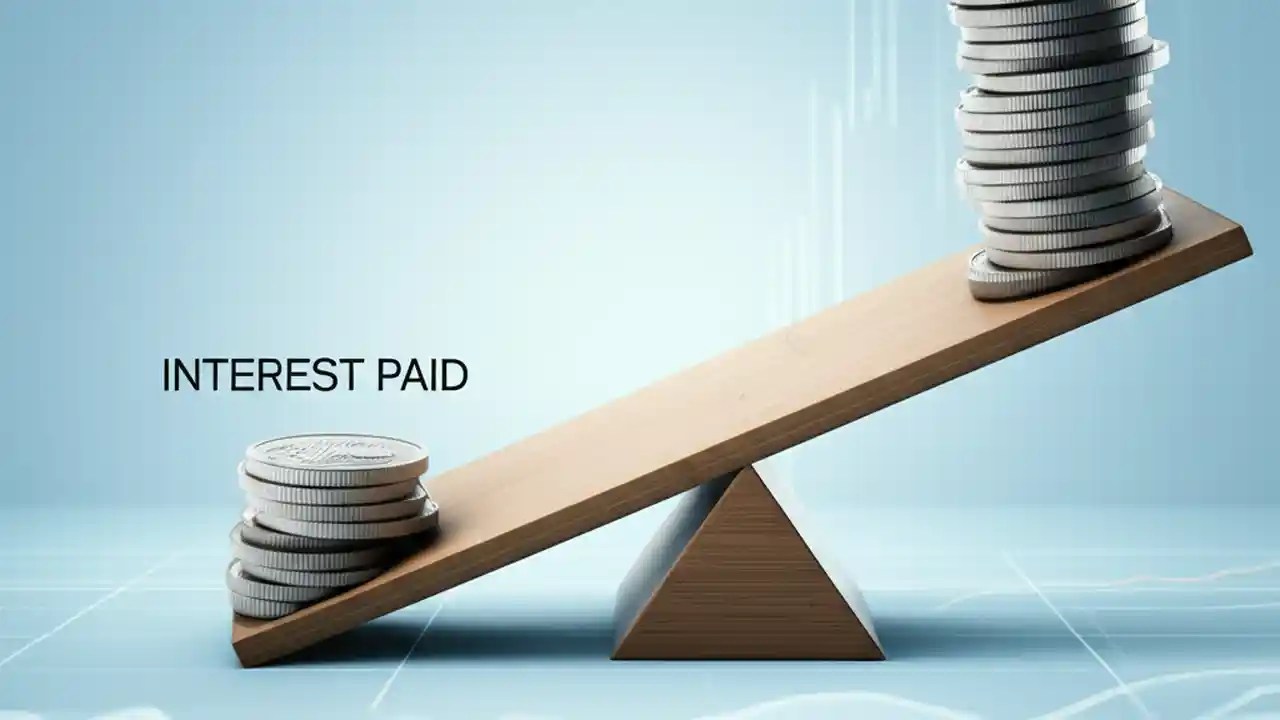 INTEREST PAID