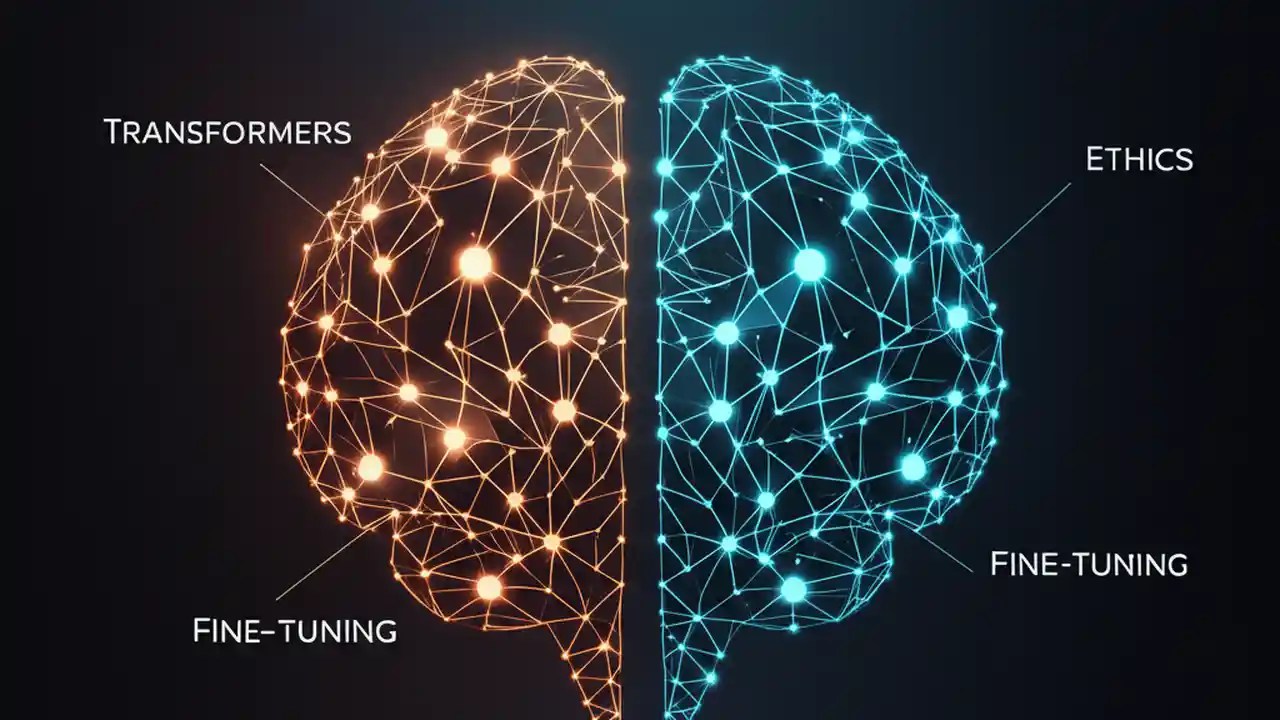 TRANSFORMERS

ETHICS

FINE-TUNING

FINE-TUNING