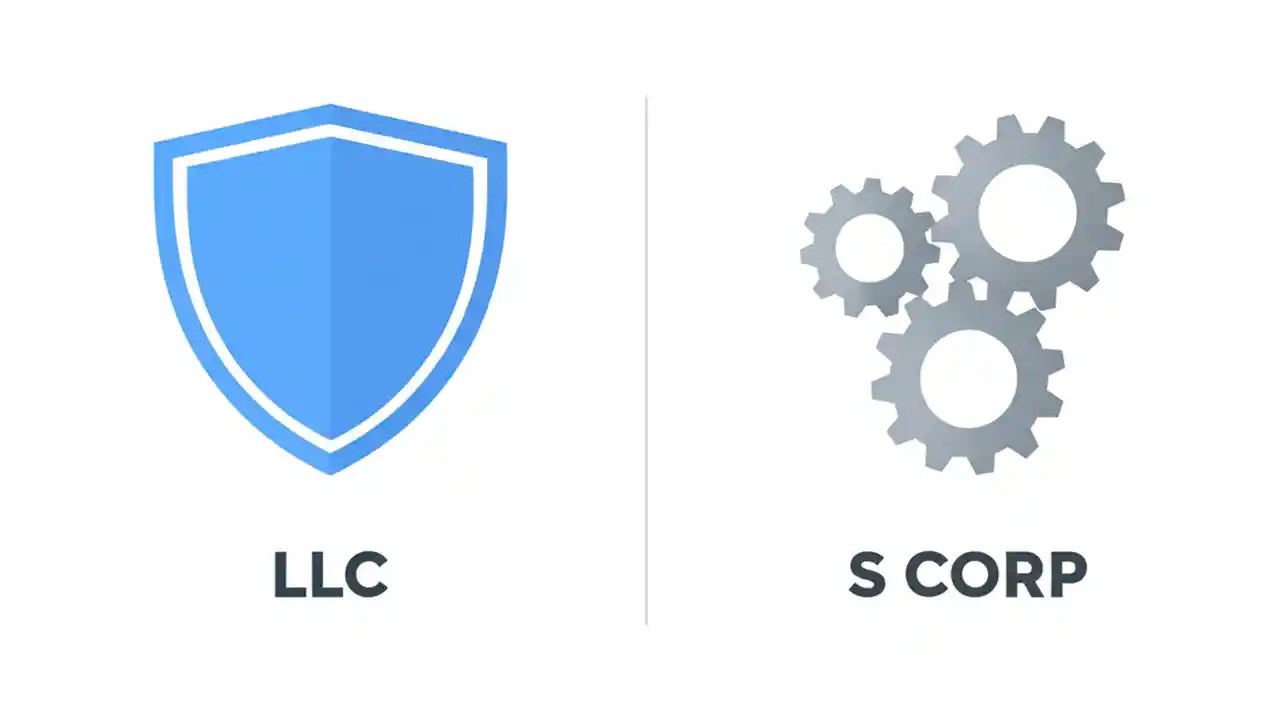 LLC

S CORP