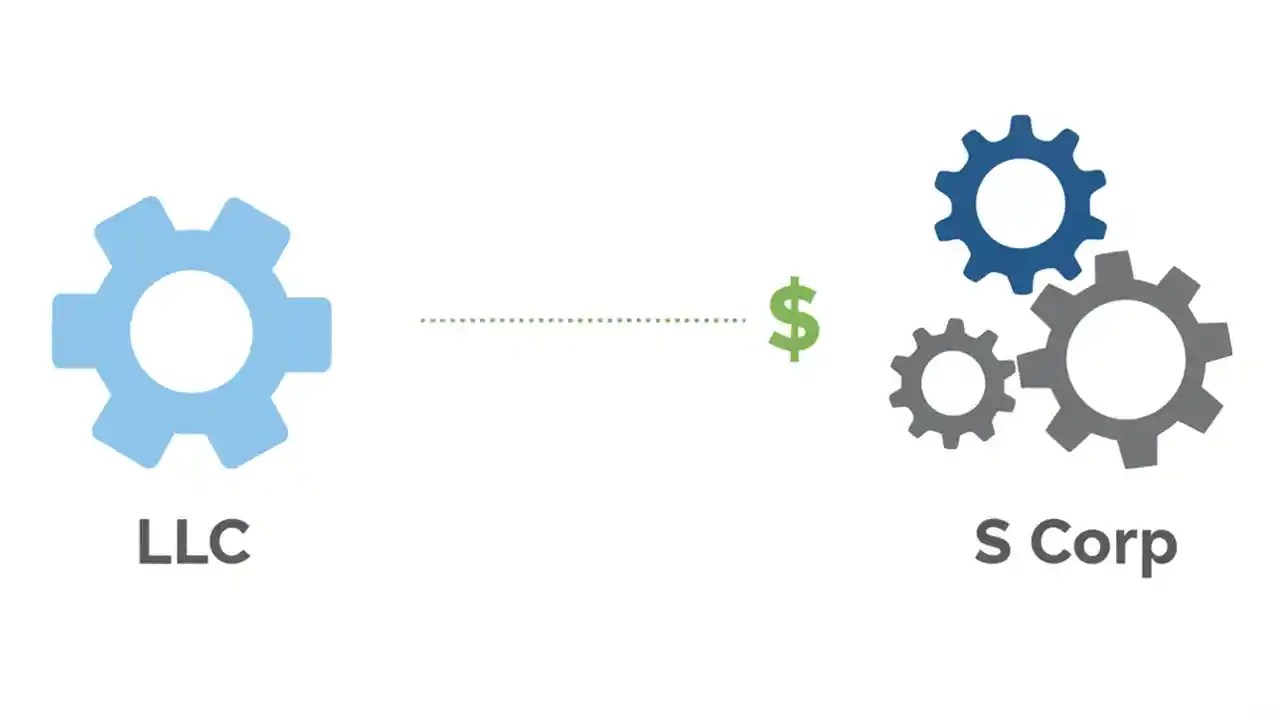 $

LLC

S Corp