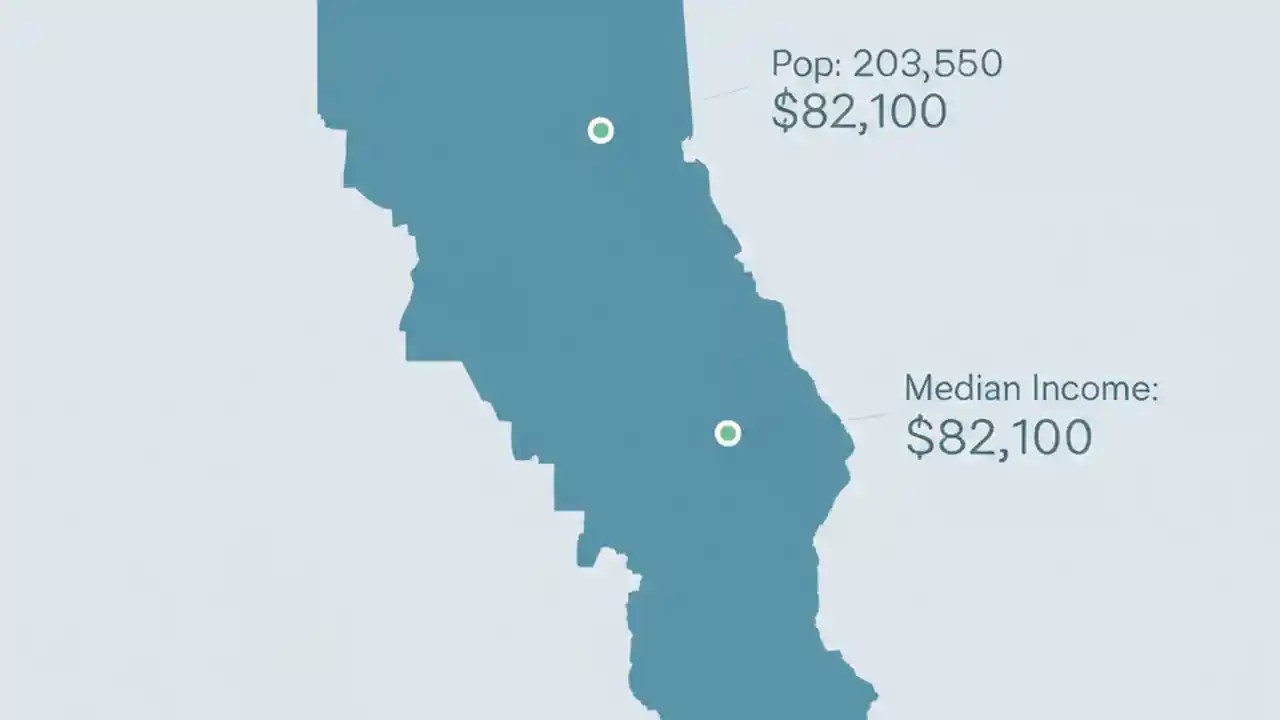 Pop: 203,550
$82,100

Median Income:
$82,100