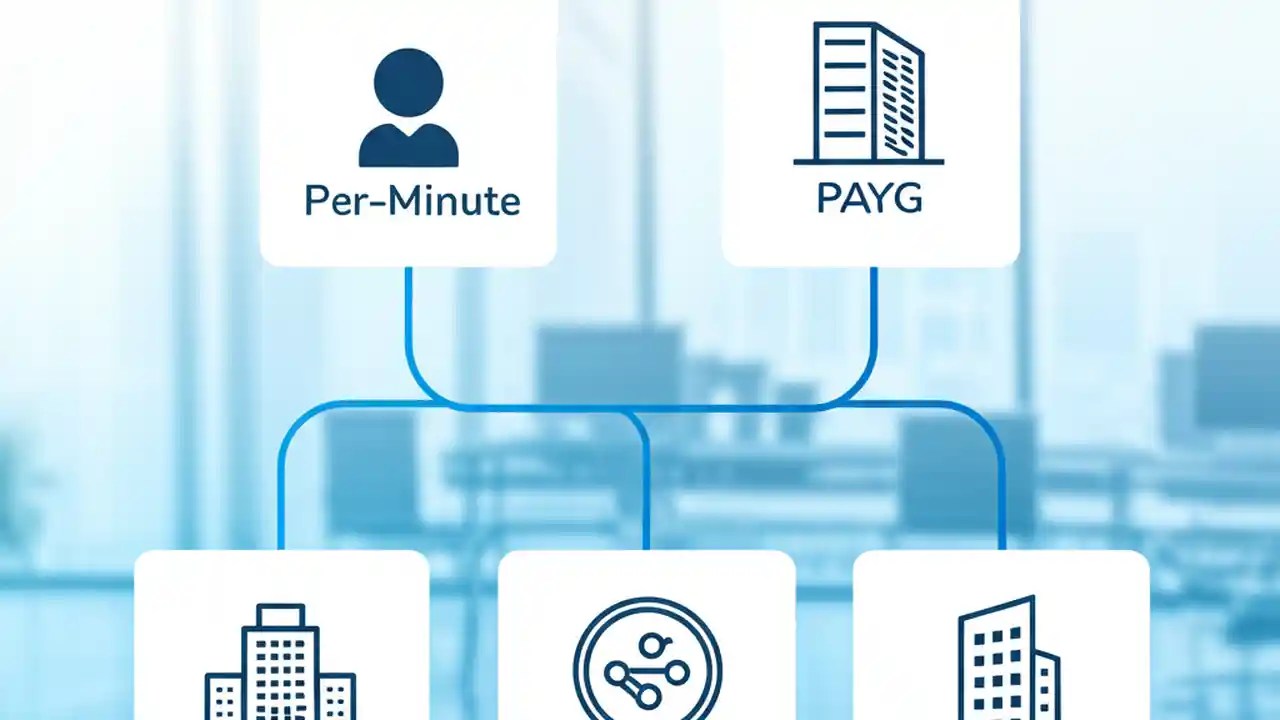 Per-Minute

PAYG