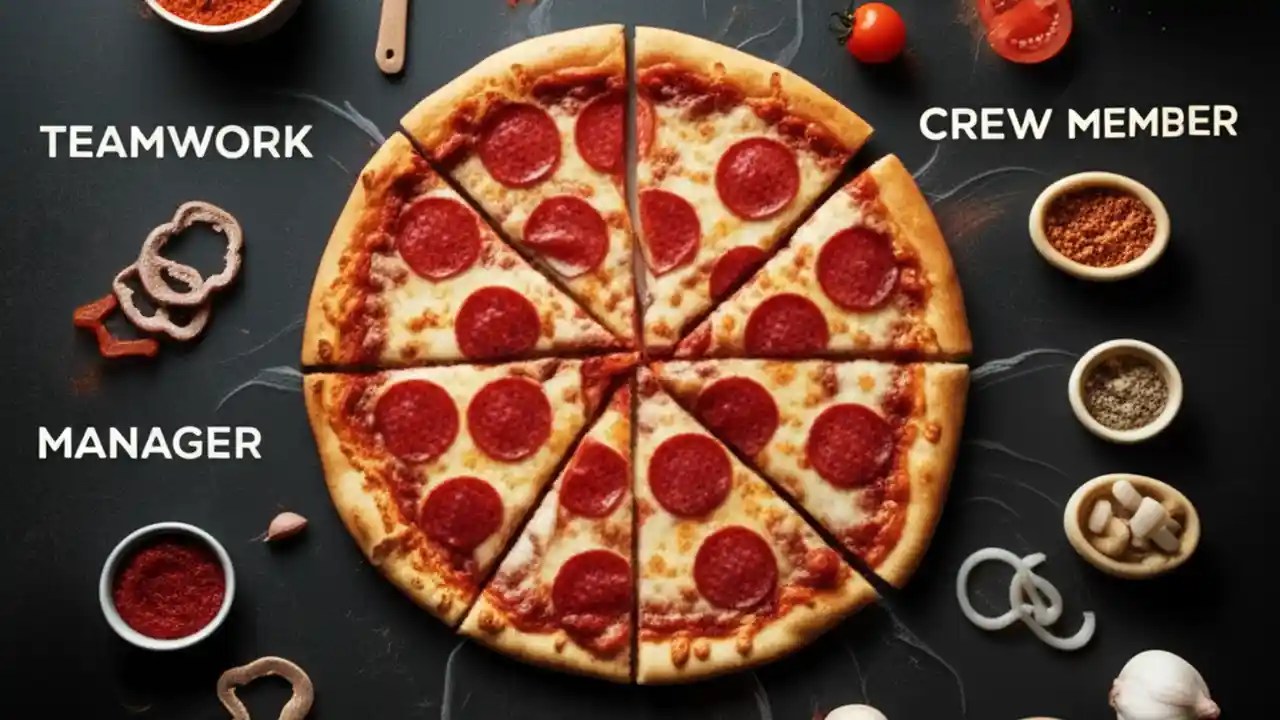 TEAMWORK

CREW MEMBER

MANAGER