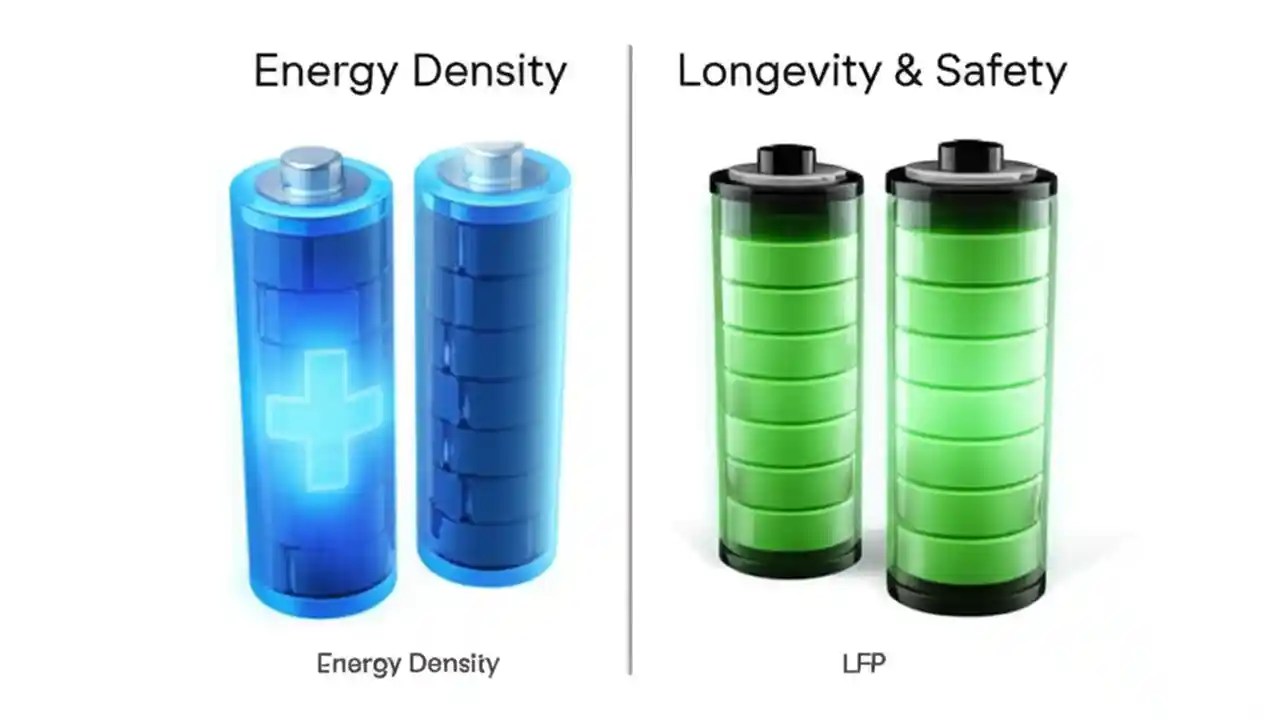 Energy Density

Energy Density

Longevity & Safety

LFP