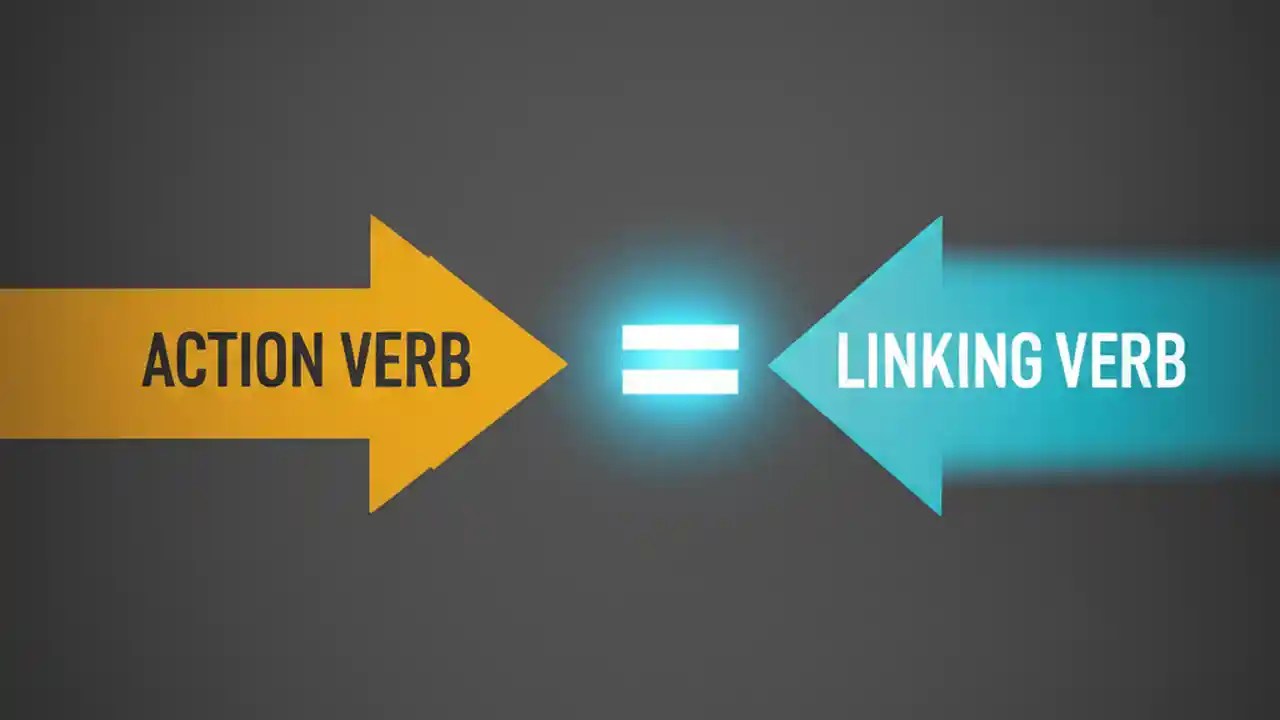 ACTION VERB = LINKING VERB