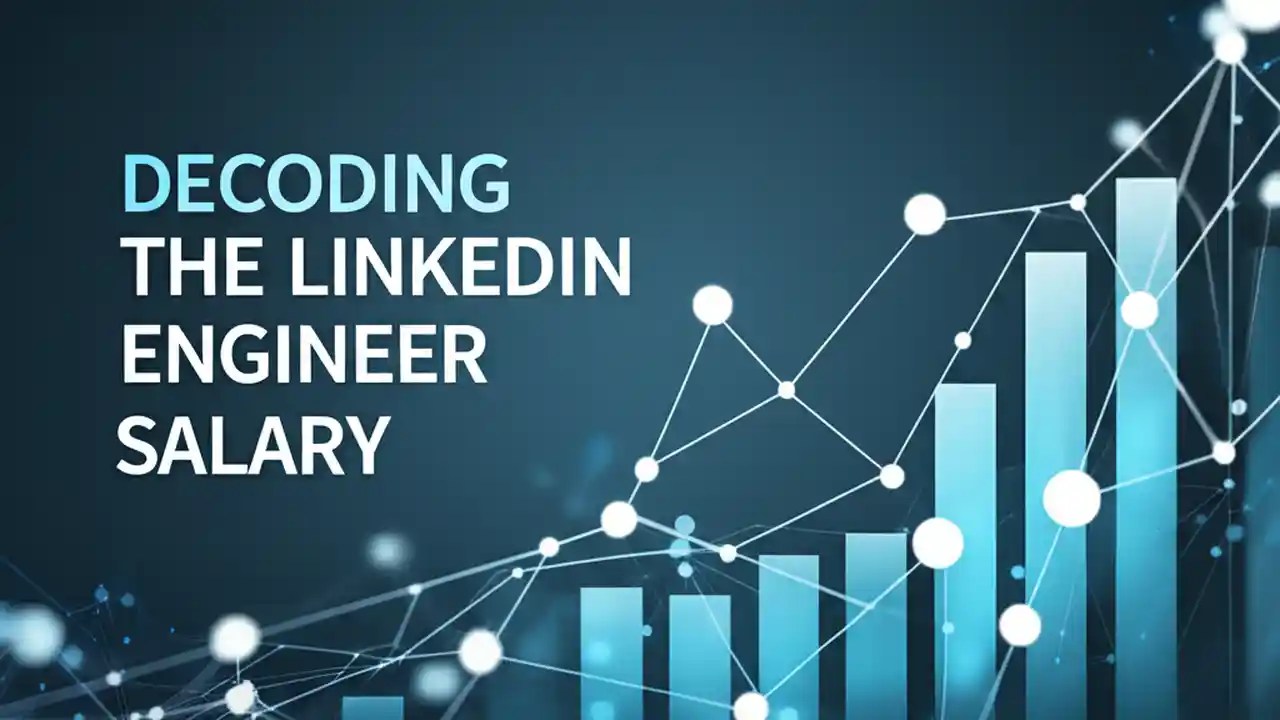 DECODING THE LINKEDIN ENGINEER SALARY