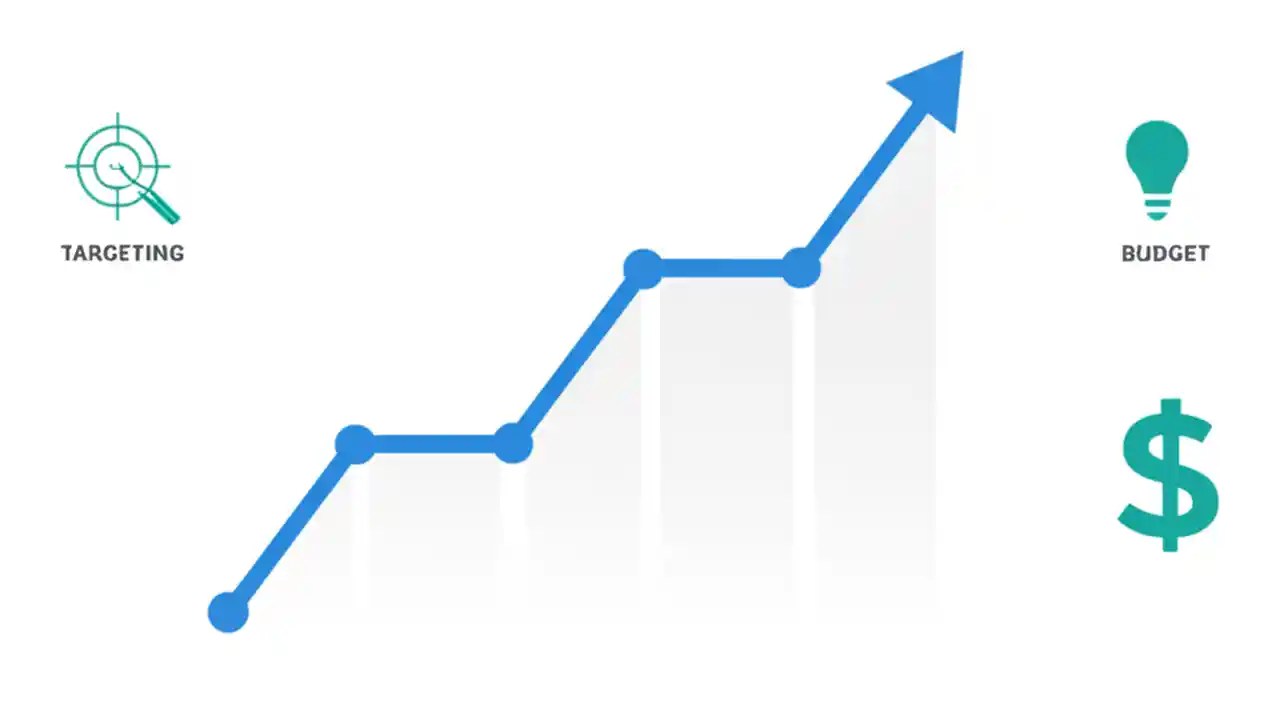 TARGETING

BUDGET

$