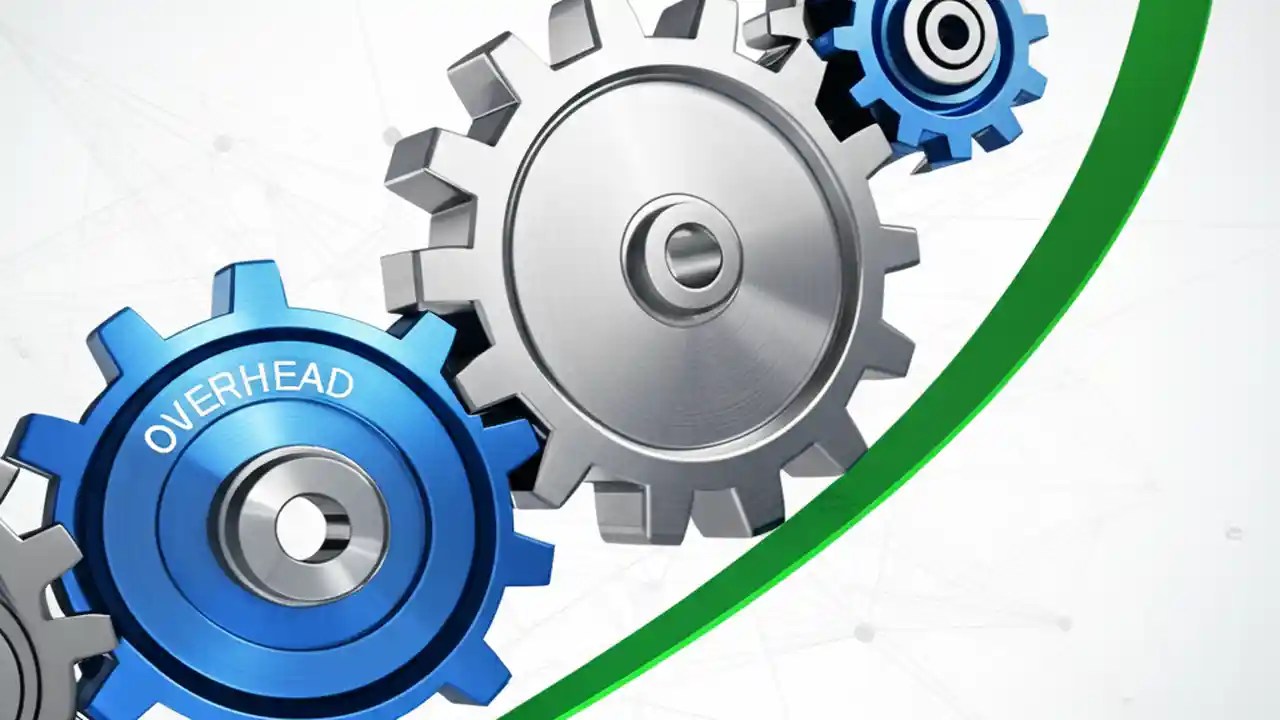 OVERHEAD