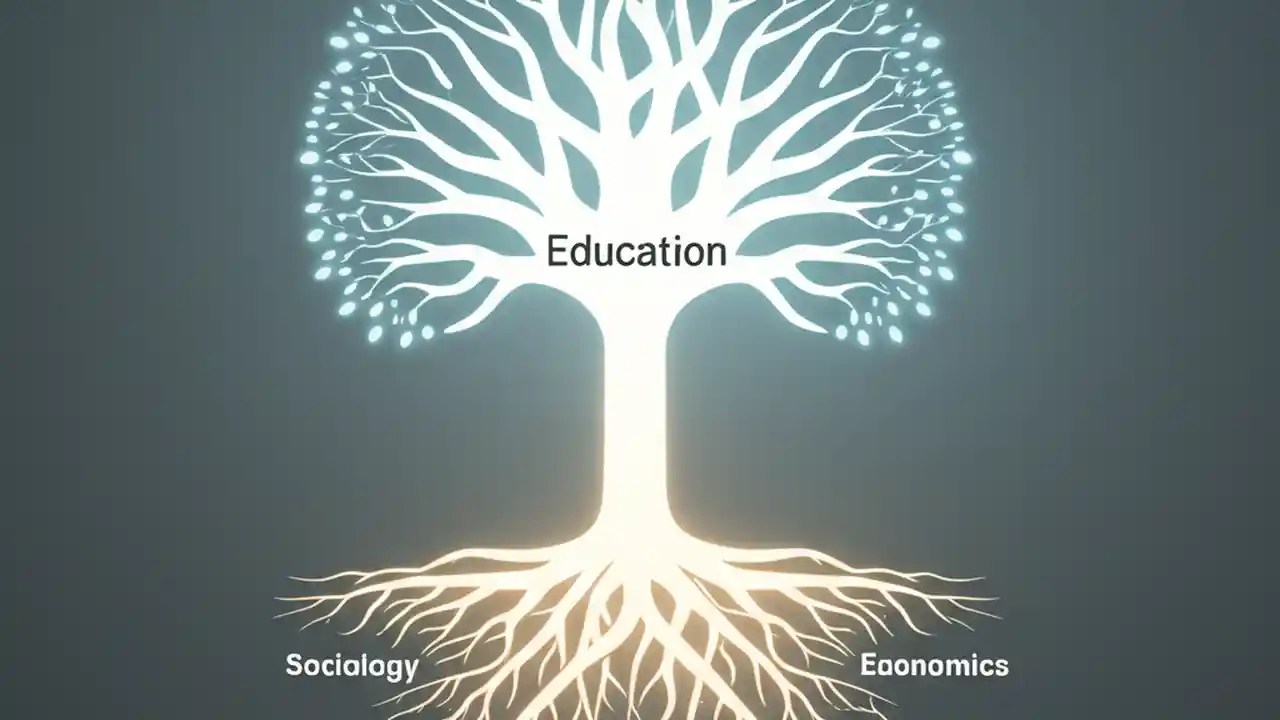 Education

Sociology

Eaonomics