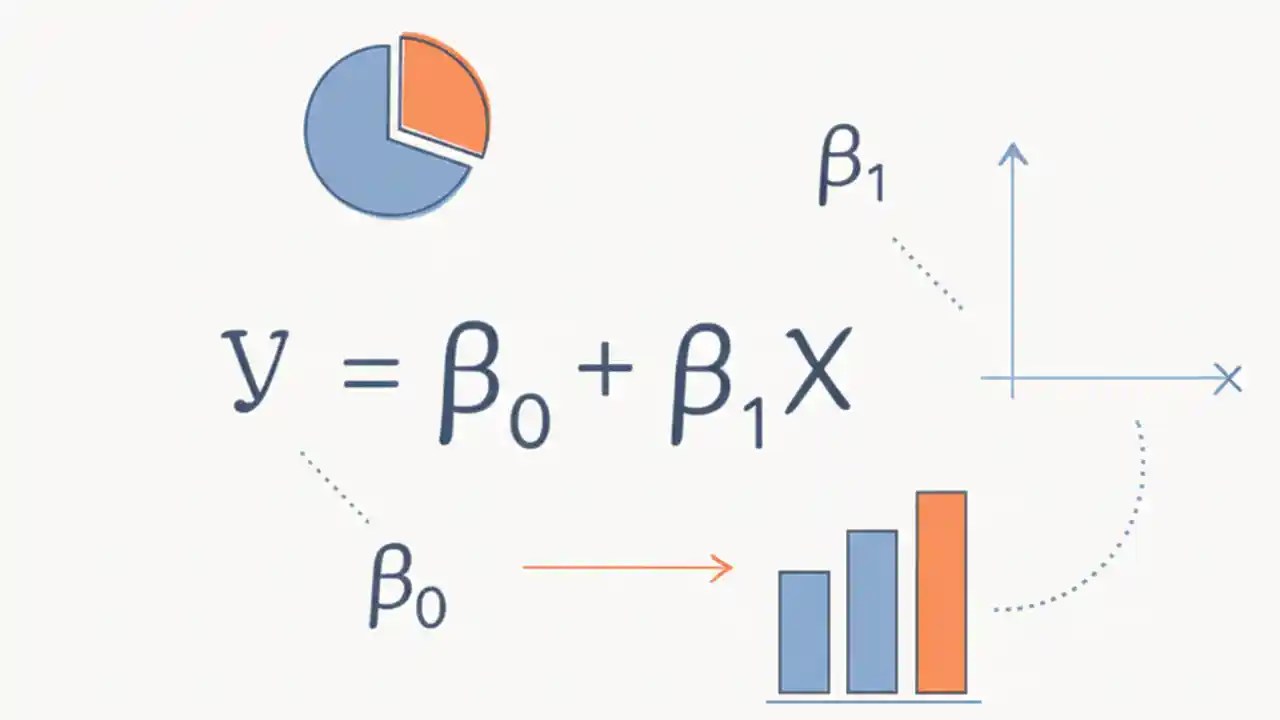 $\beta_1$

$y = \beta_0 + \beta_1 X$

$\beta_0$