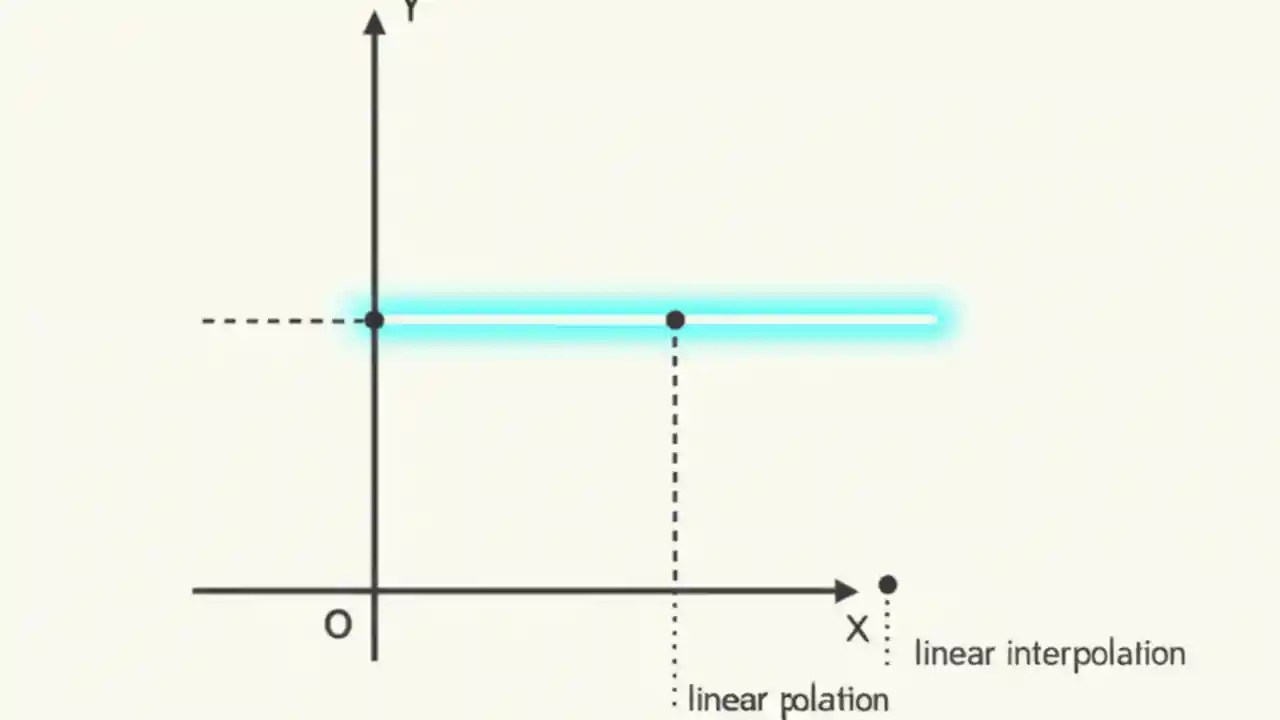 Y

O

X

linear interpolation

linear polation