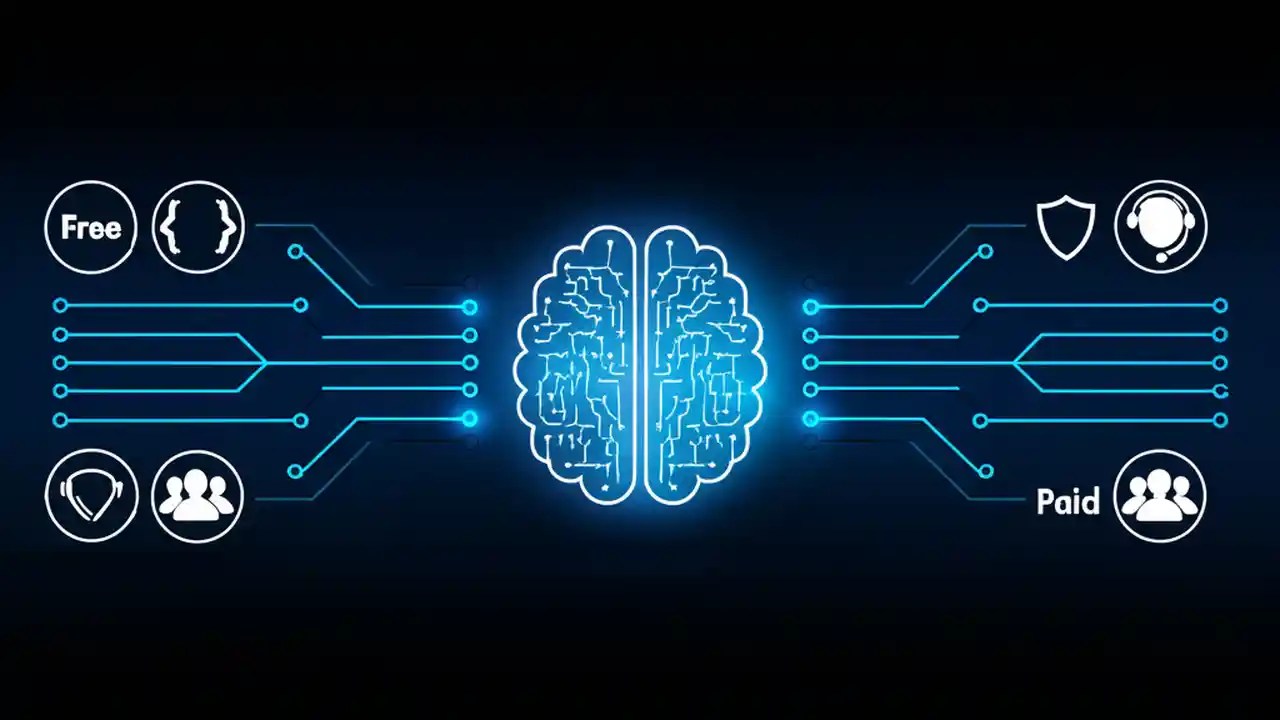 Free
{ }
Paid