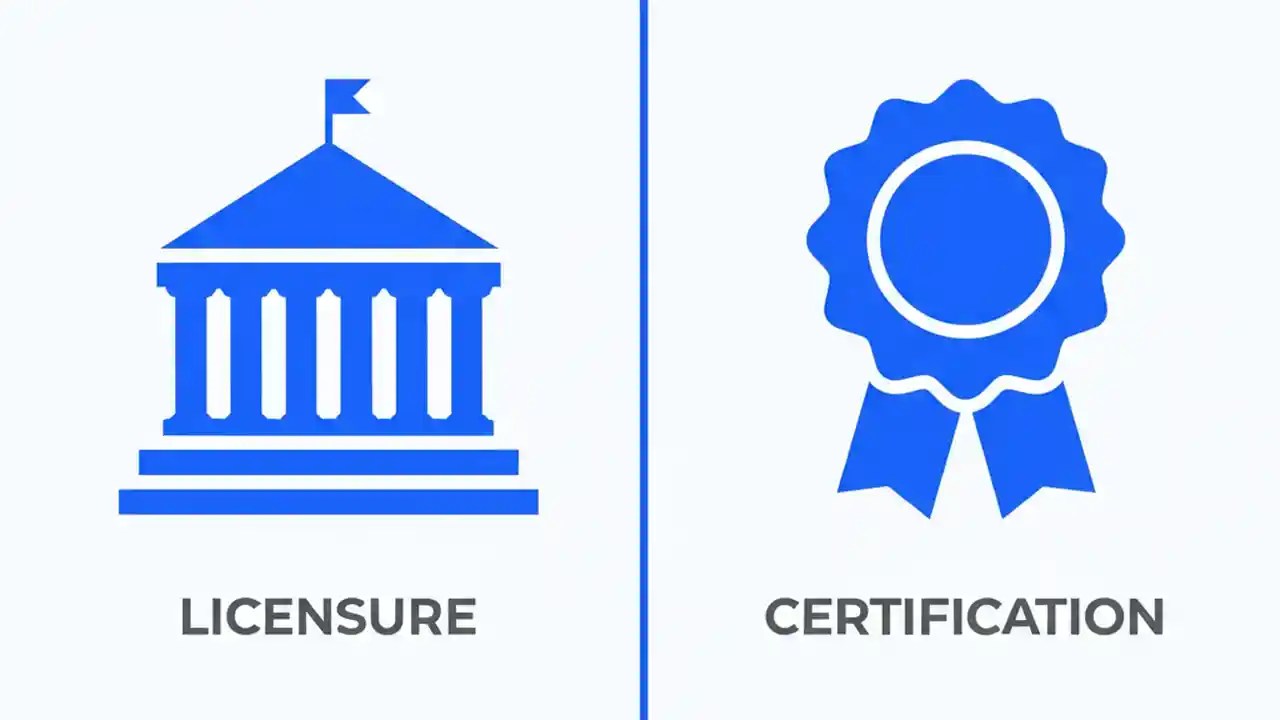 LICENSURE

CERTIFICATION