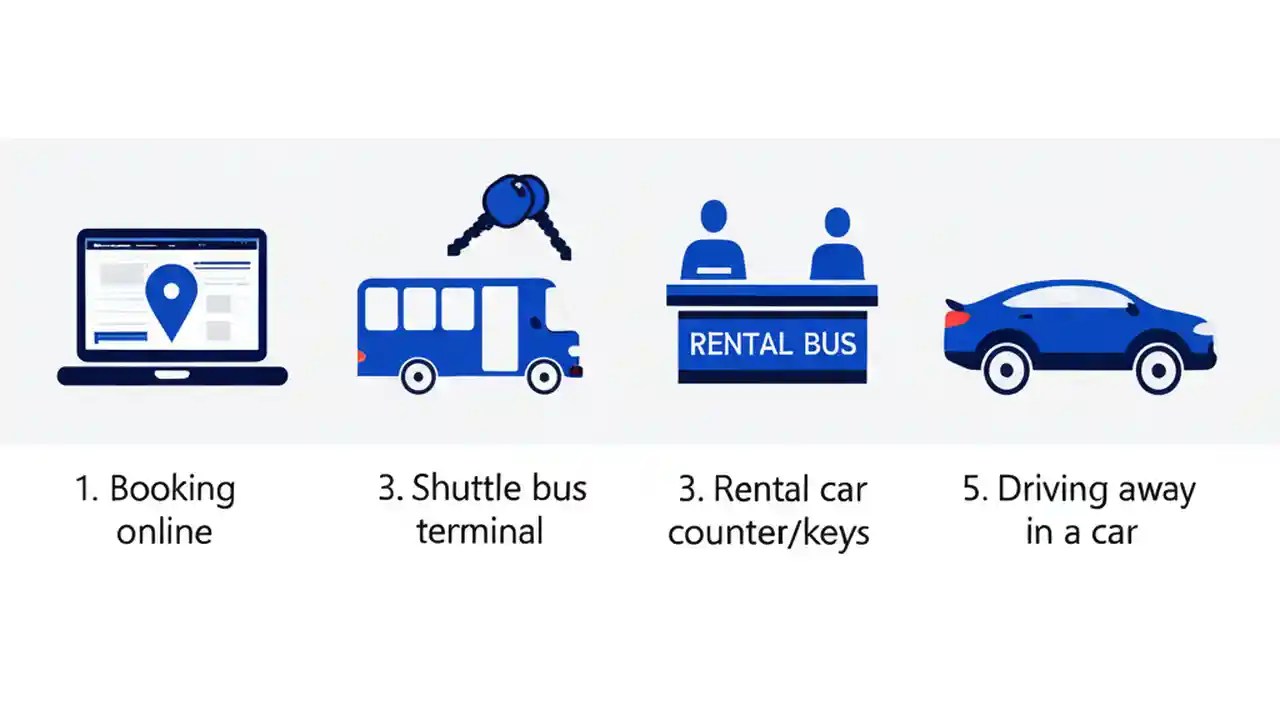 RENTAL BUS

1. Booking online

3. Shuttle bus terminal

3. Rental car counter/keys

5. Driving away in a car