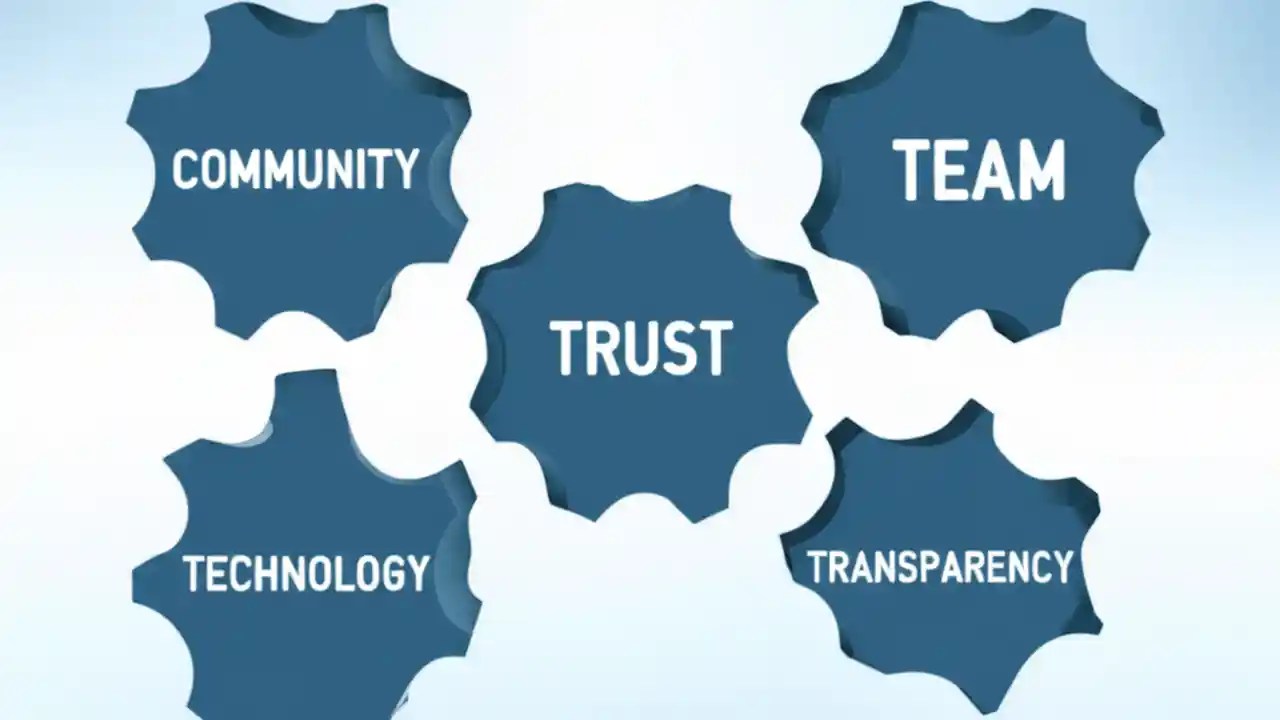 COMMUNITY

TEAM

TRUST

TECHNOLOGY

TRANSPARENCY