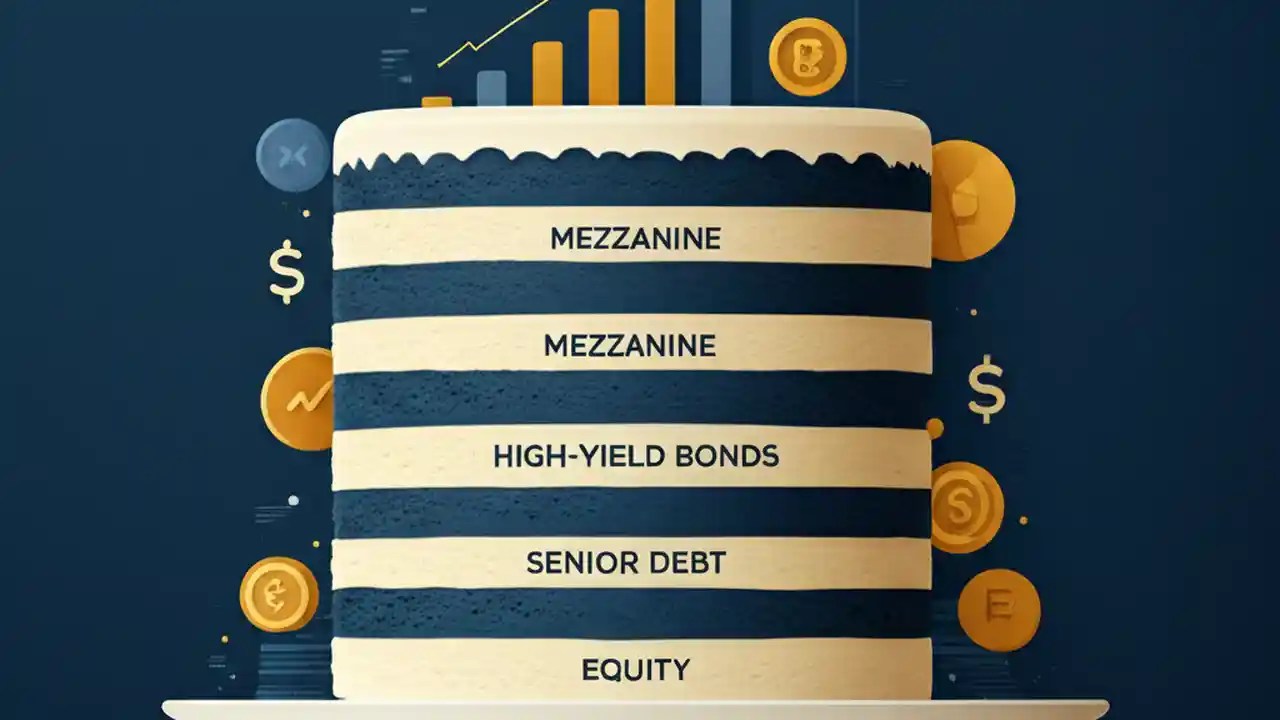 $

MEZZANINE

MEZZANINE

$

HIGH-YIELD BONDS

SENIOR DEBT

EQUITY