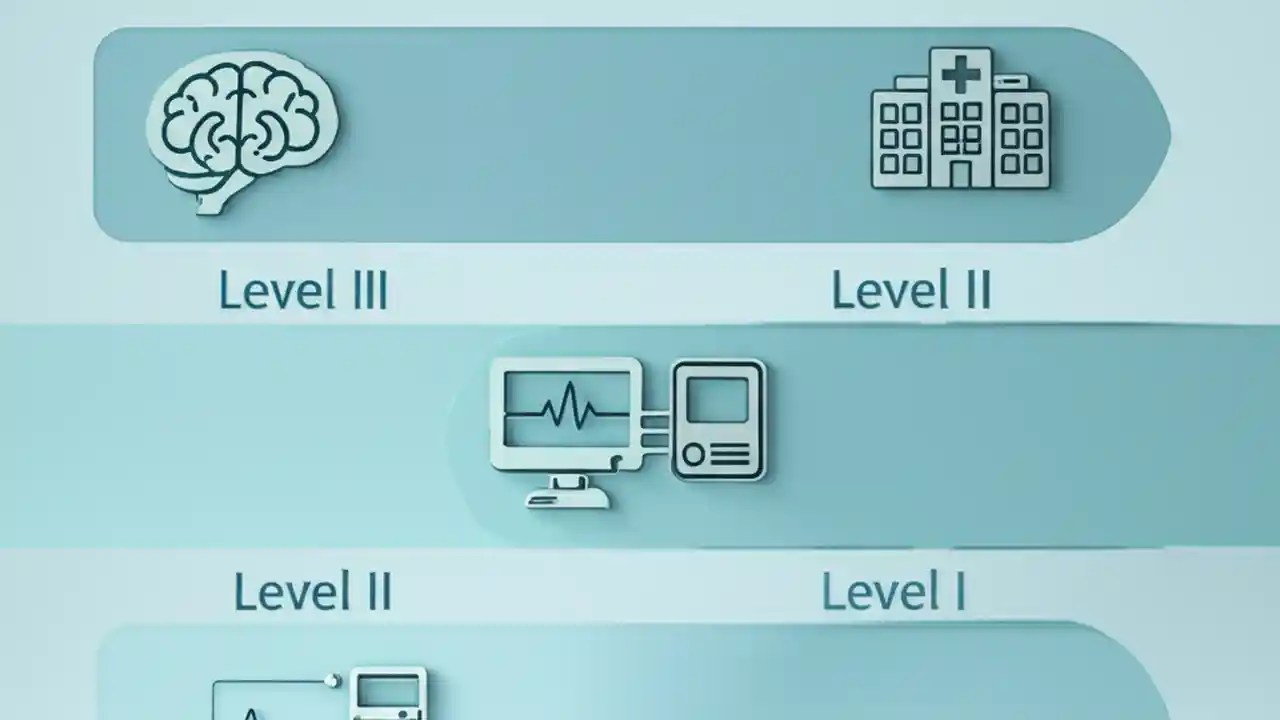 Level III

Level II

Level II

Level I