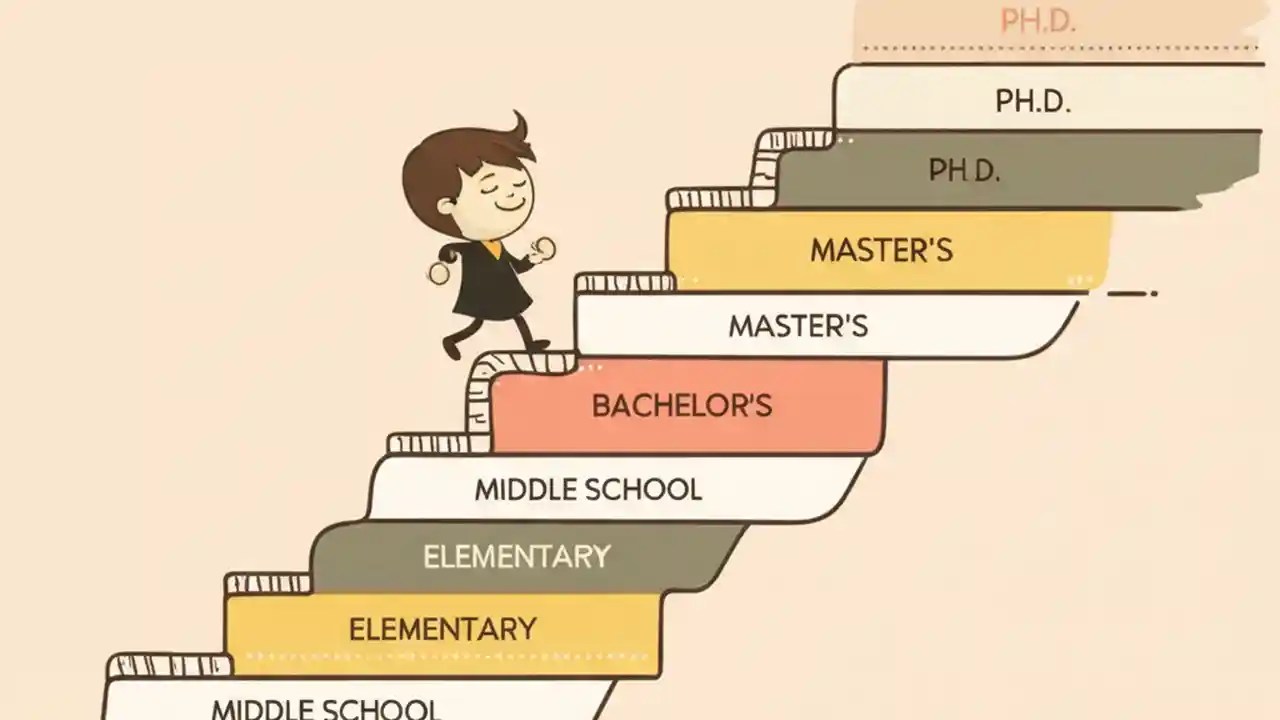 PH.D.

PH.D.

PH D.

MASTER'S

MASTER'S

BACHELOR'S

MIDDLE SCHOOL

ELEMENTARY

ELEMENTARY

MIDDLE SCHOOL