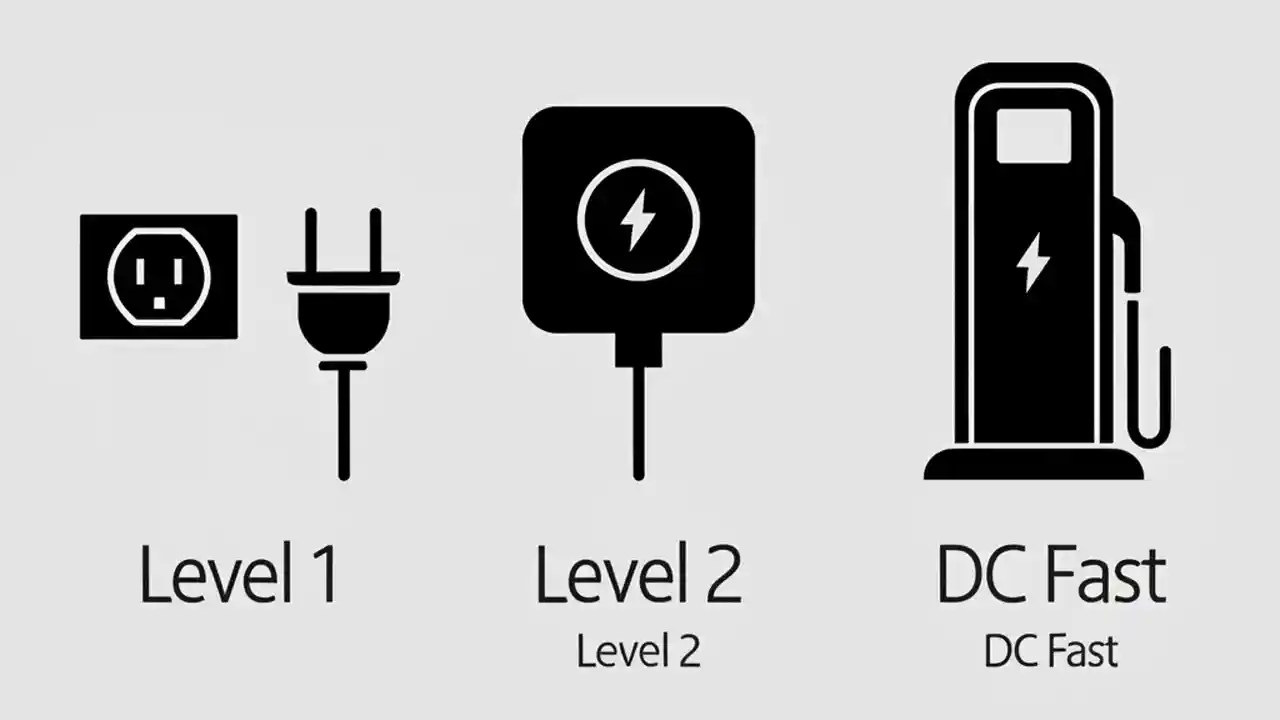 Level 1

Level 2
Level 2

DC Fast
DC Fast