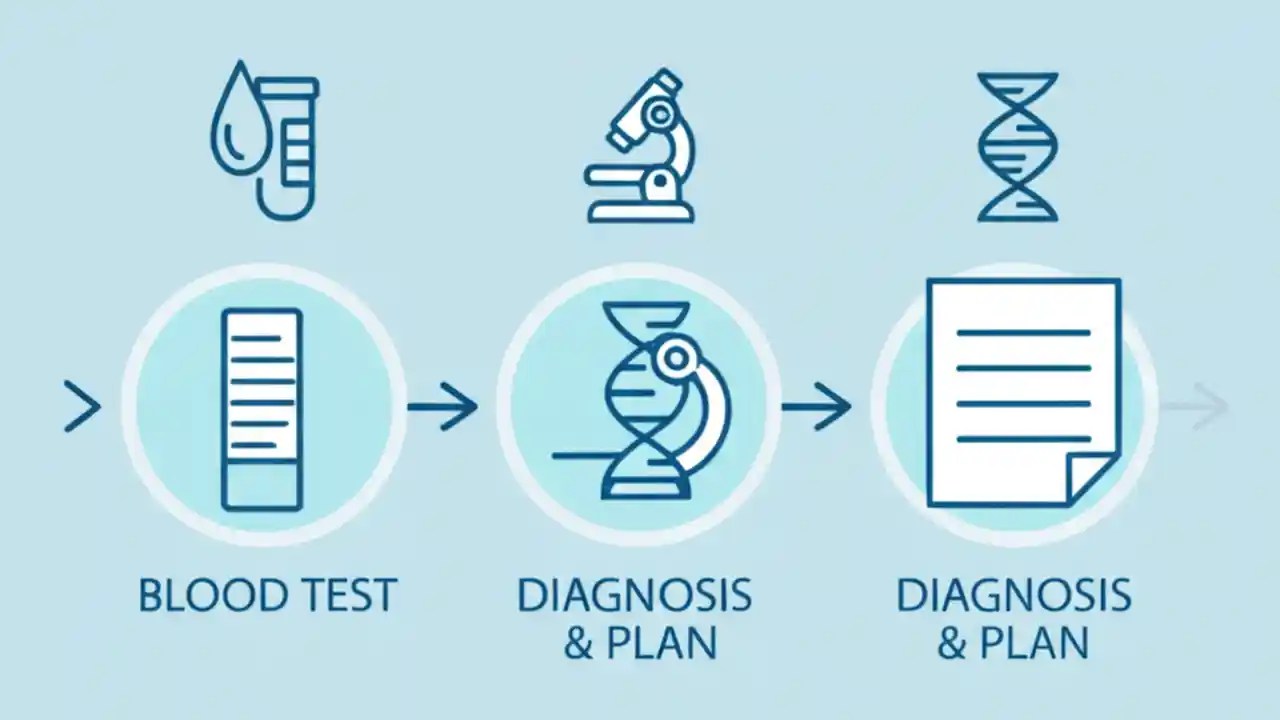 BLOOD TEST

DIAGNOSIS & PLAN

DIAGNOSIS & PLAN