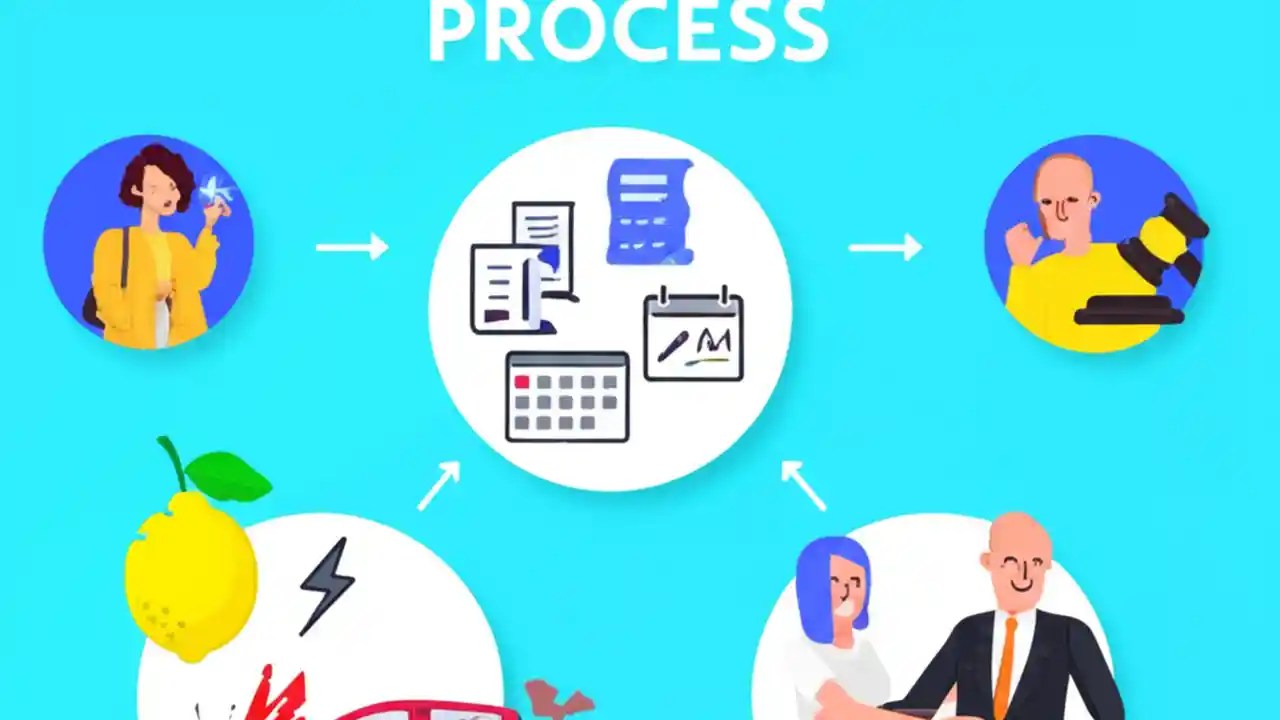 PROCESS