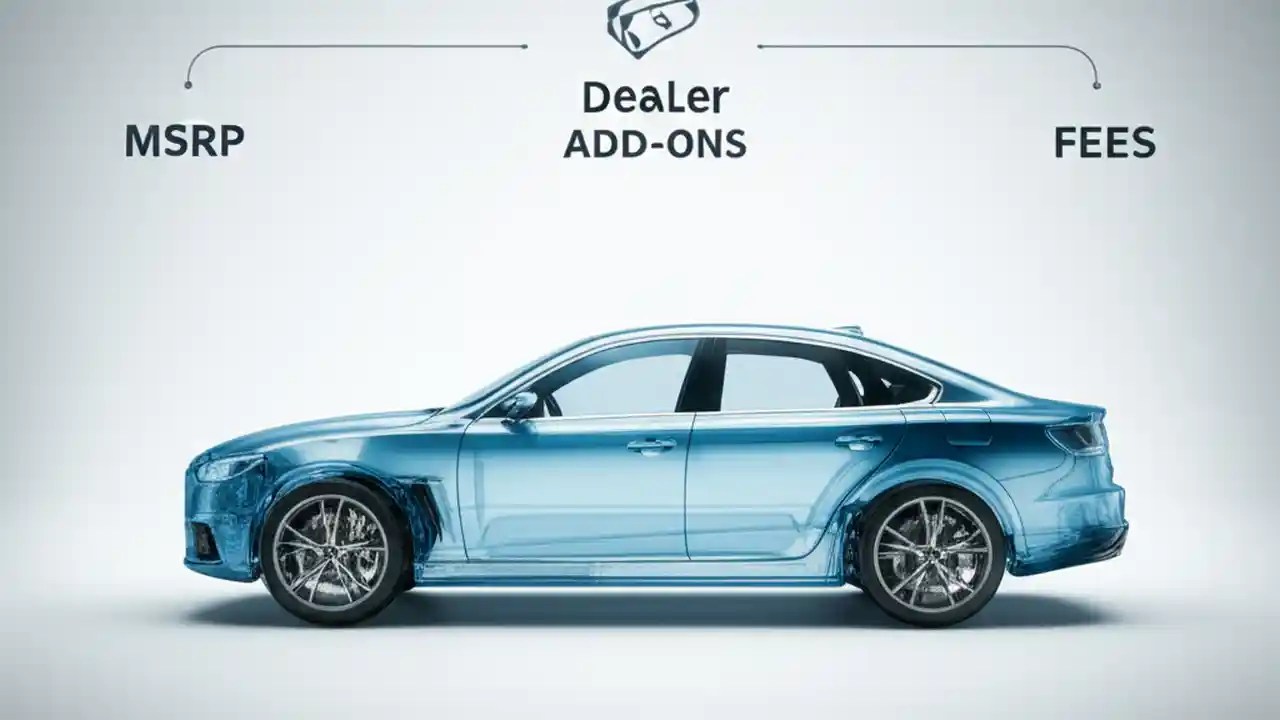 MSRP

DeaLer
ADD-ONS

FEES