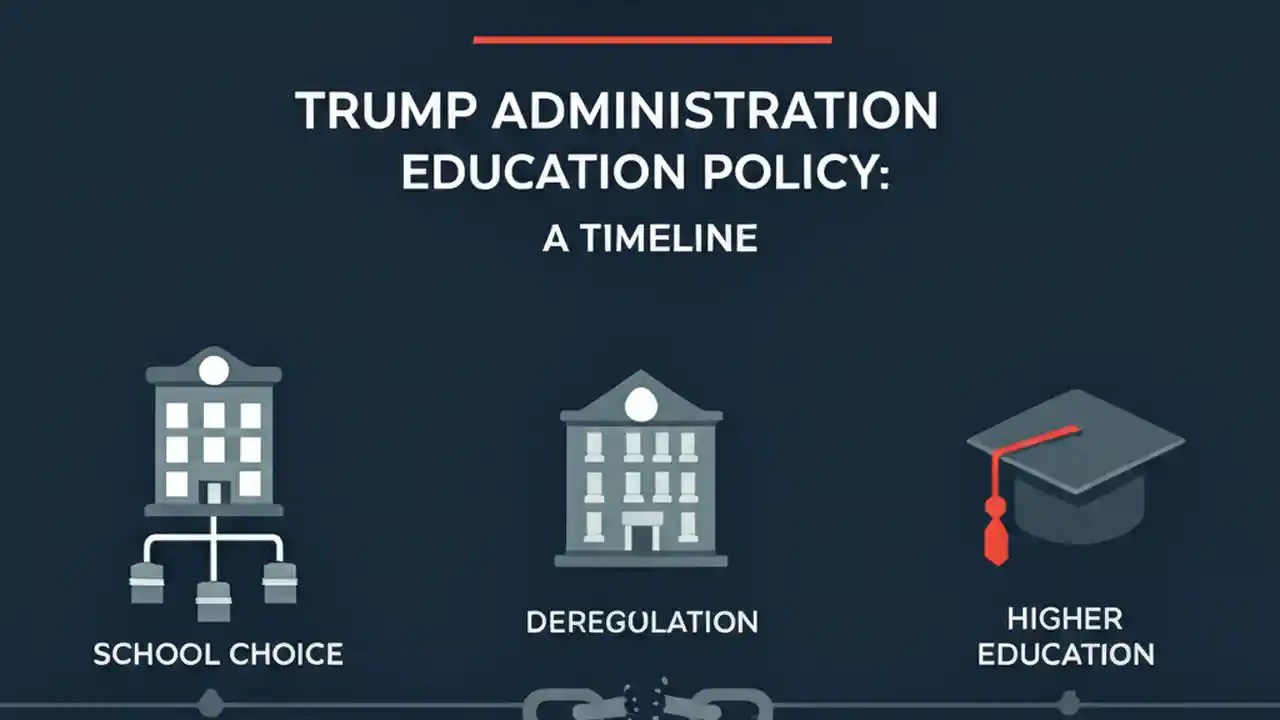 TRUMP ADMINISTRATION EDUCATION POLICY:

A TIMELINE

SCHOOL CHOICE

DEREGULATION

HIGHER EDUCATION