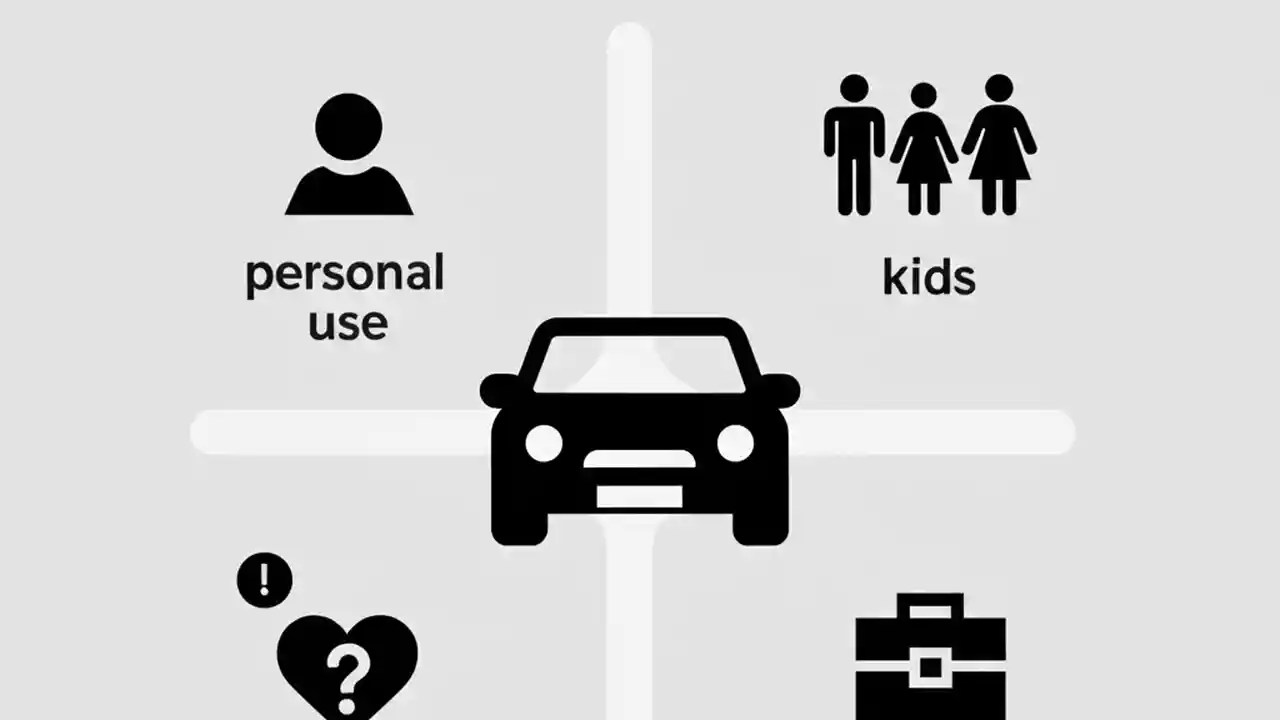 personal use

kids

!

?