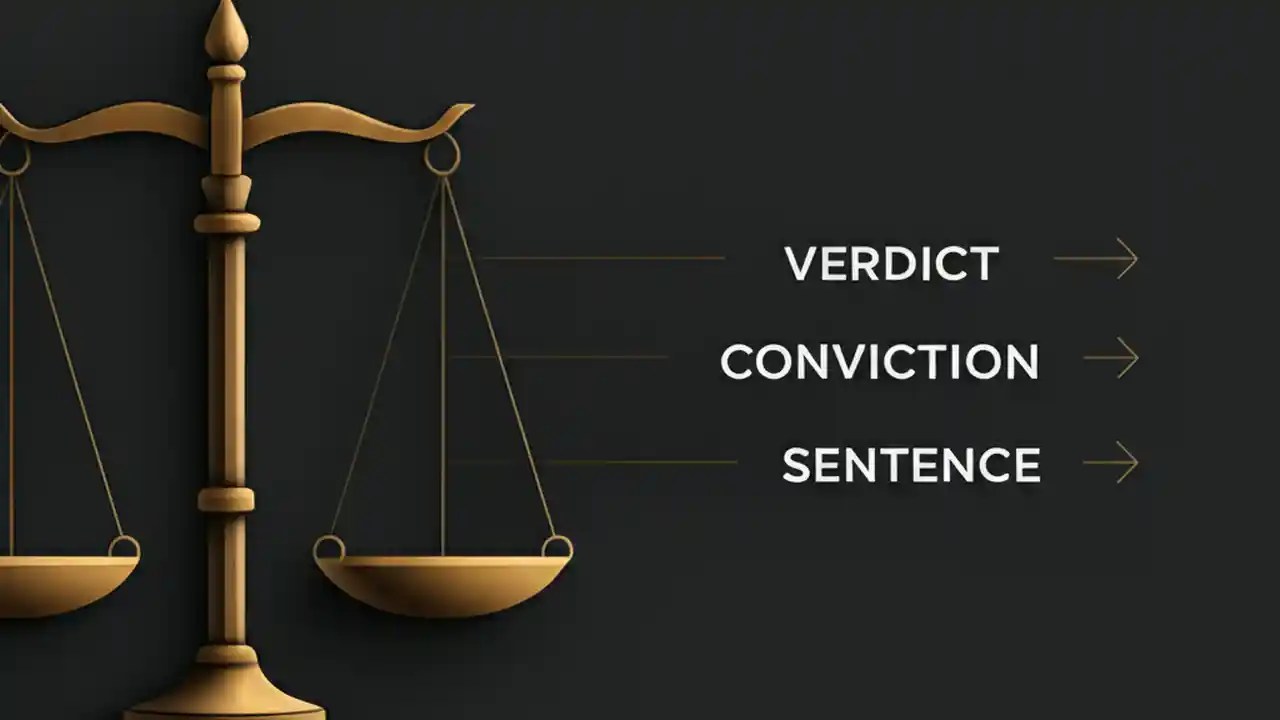 VERDICT

CONVICTION

SENTENCE