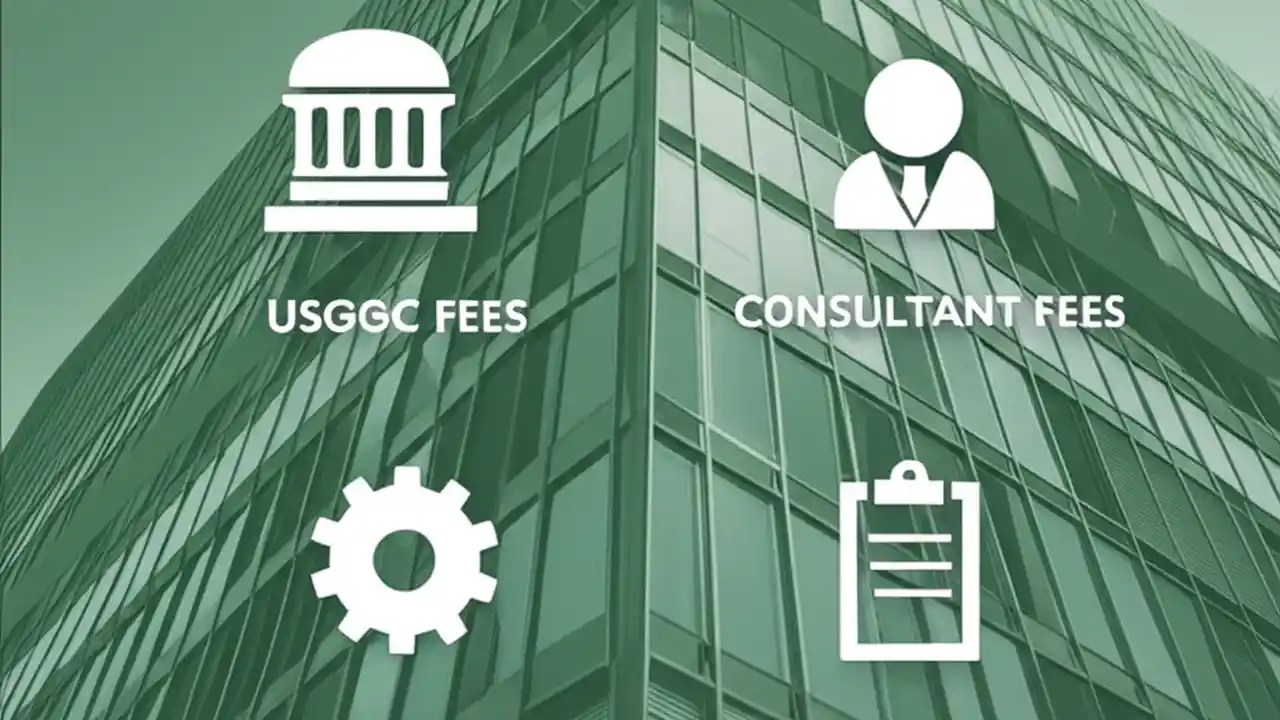 USGGC FEES

CONSULTANT FEES