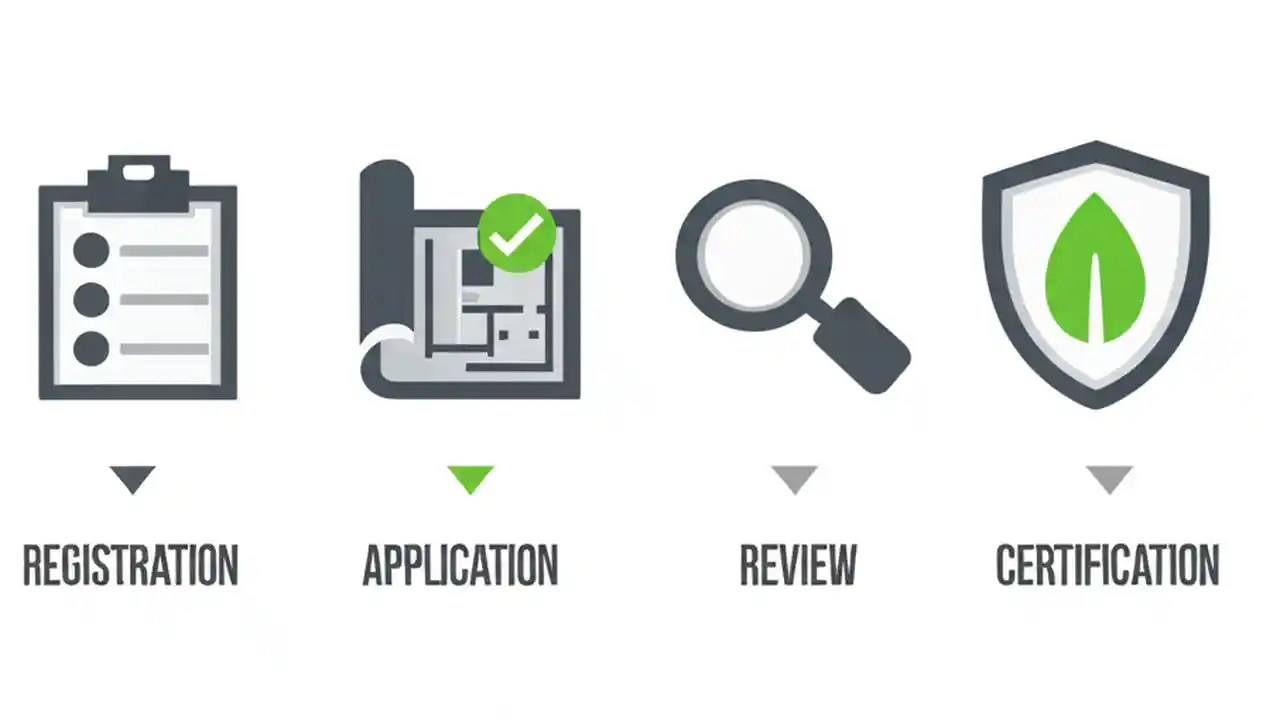 REGISTRATION

APPLICATION

REVIEW

CERTIFICATION