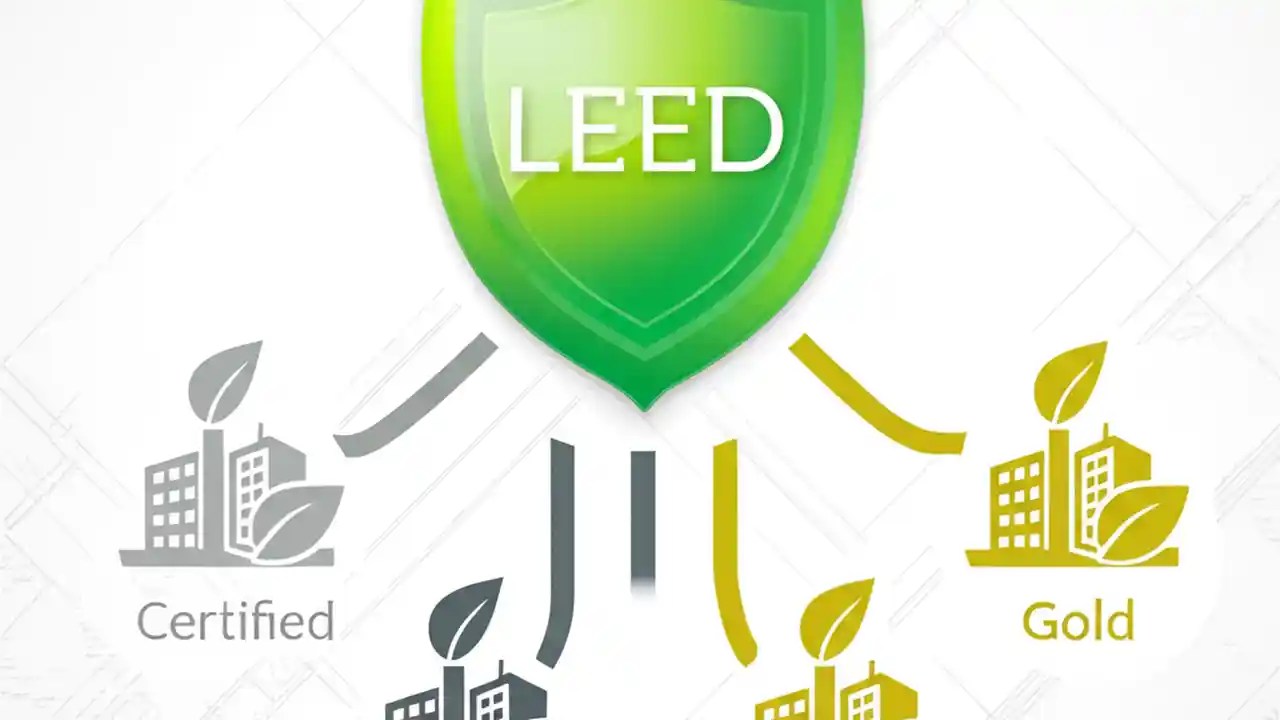 LEED

Certified

Gold