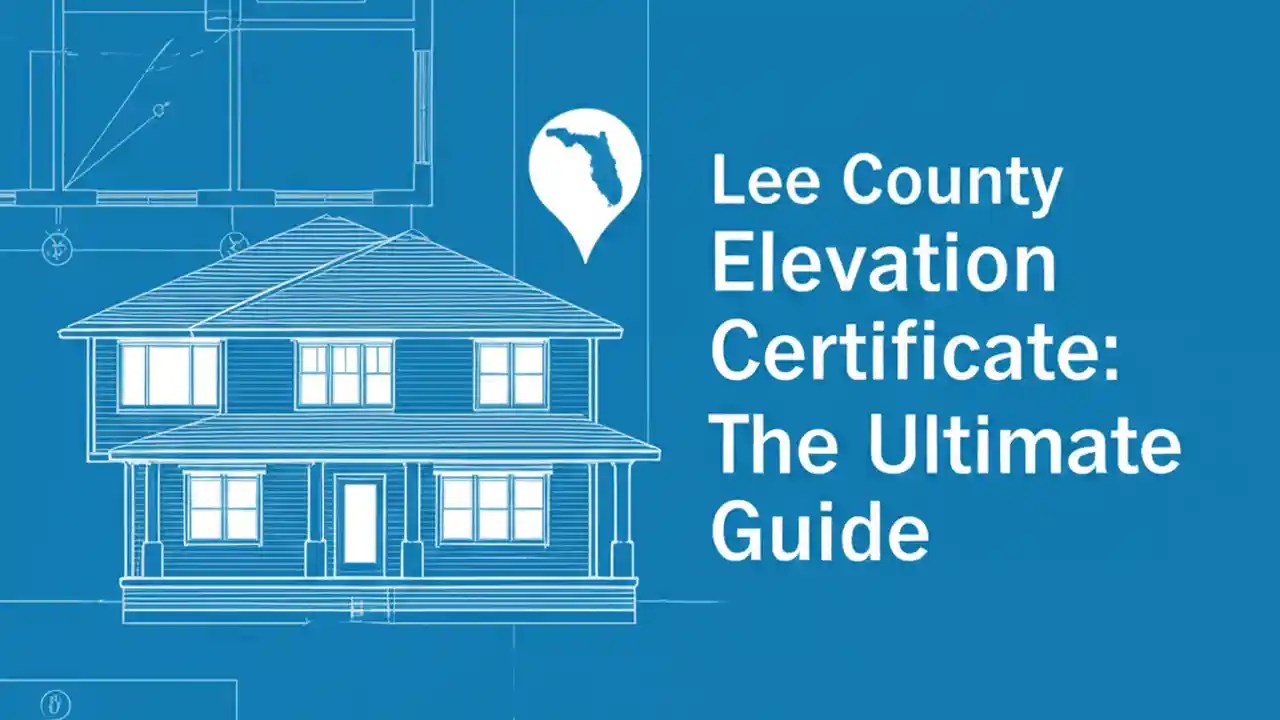 Lee County Elevation Certificate: The Ultimate Guide